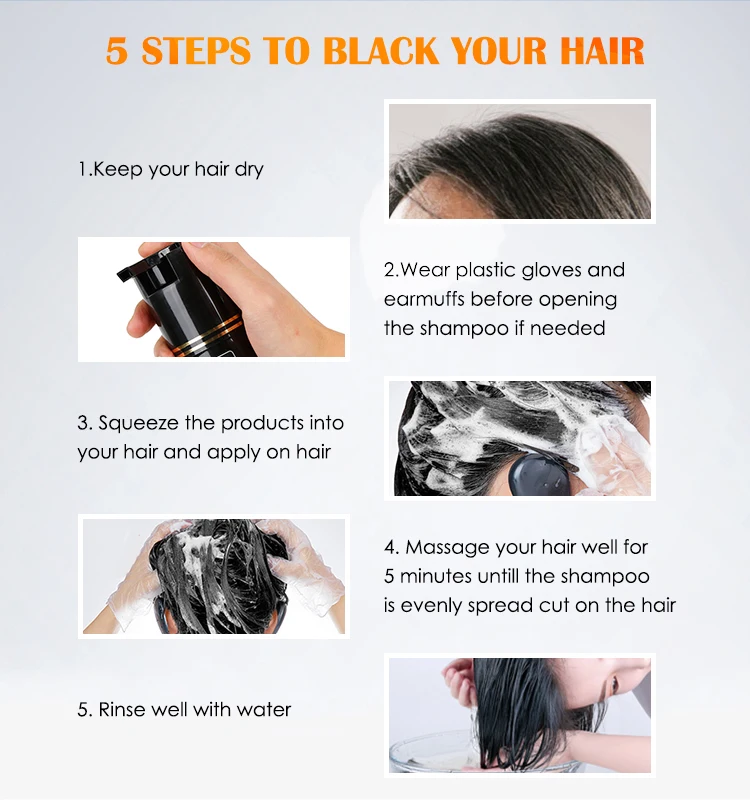 5 STEPS TO BLACK YOUR HAIR

1.Keep your hair dry

2.Wear plastic gloves and earmuffs before opening the shampoo if needed

3. Squeeze the products into your hair and apply on hair

4. Massage your hair well for 5 minutes untill the shampoo is evenly spread cut on the hair

5. Rinse well with water