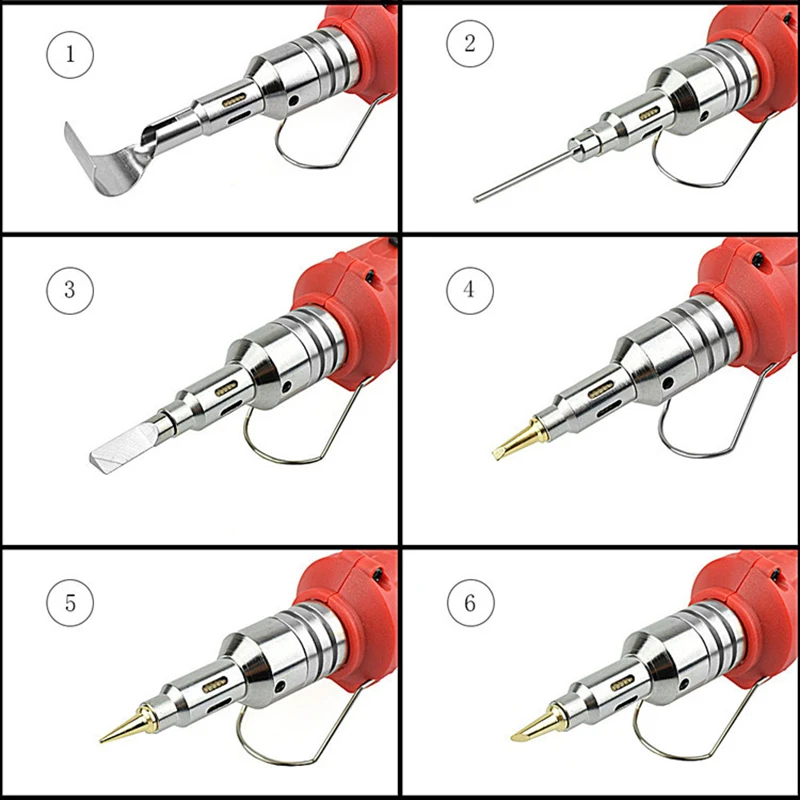 1

2

3

4

5

6