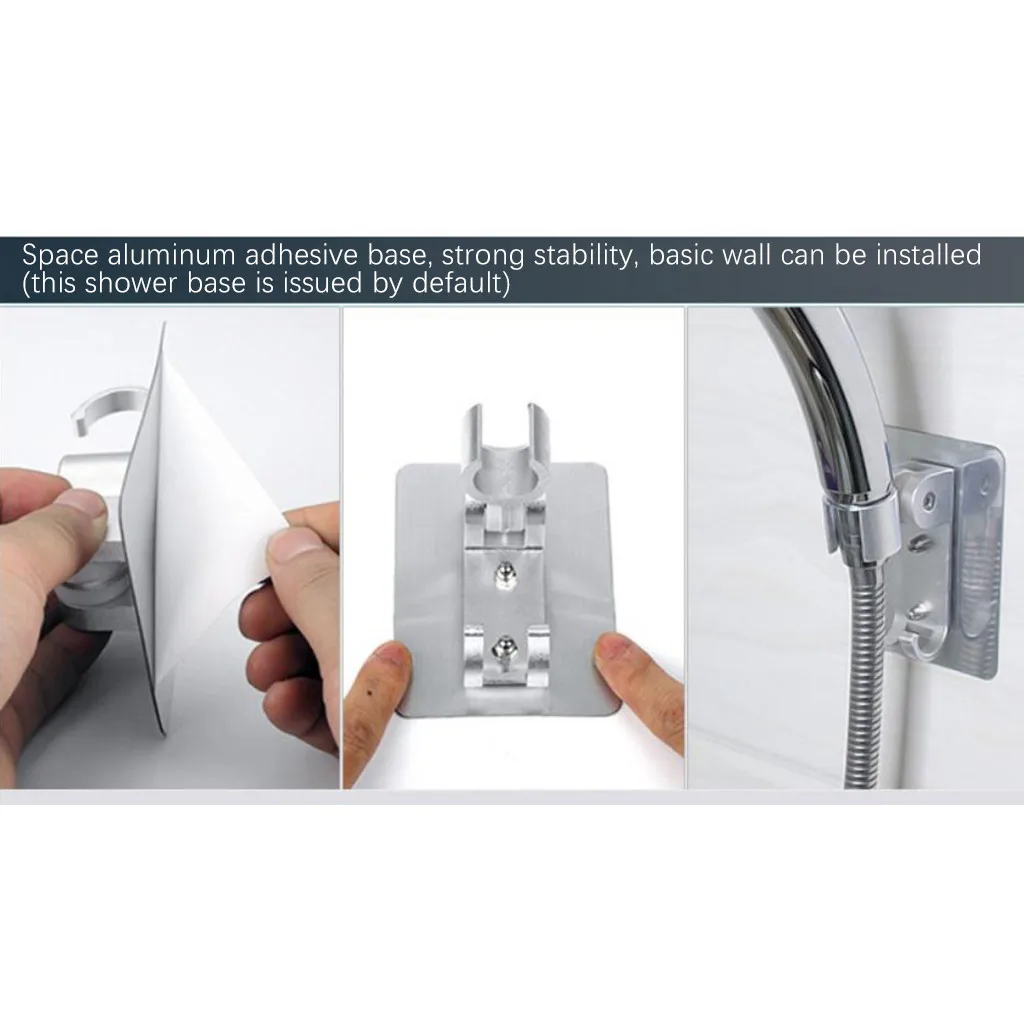 Space aluminum adhesive base, strong stability, basic wall can be installed (this shower base is issued by default)