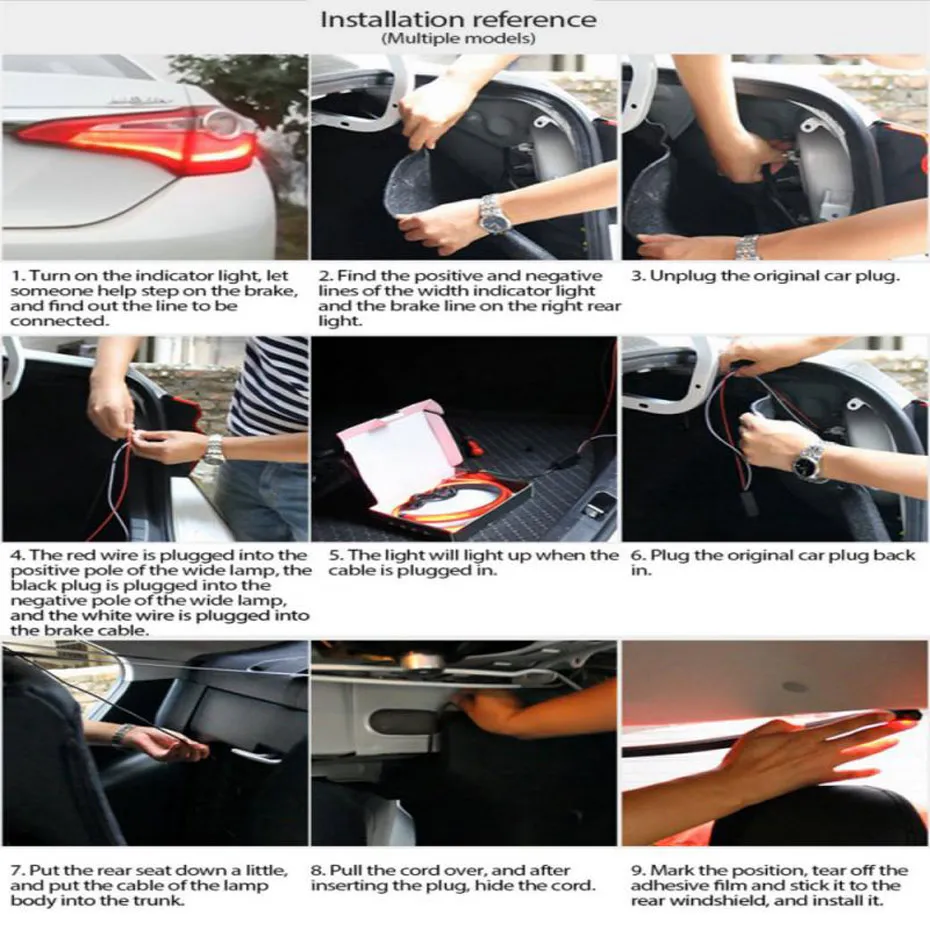 Installation reference
(Multiple models)

1. Turn on the indicator light, let someone help step on the brake, and find out the line to be connected.

2. Find the positive and negative lines of the width indicator light and the brake line on the right rear light.

3. Unplug the original car plug.

4. The red wire is plugged into the positive pole of the wide lamp, the black plug is plugged into the negative pole of the wide lamp, and the white wire is plugged into the brake cable.

5. The light will light up when the cable is plugged in.

6. Plug the original car plug back in.

7. Put the rear seat down a little, and put the cable of the lamp body into the trunk.

8. Pull the cord over, and after inserting the plug, hide the cord.

9. Mark the position, tear off the adhesive film and stick it to the rear windshield, and install it.