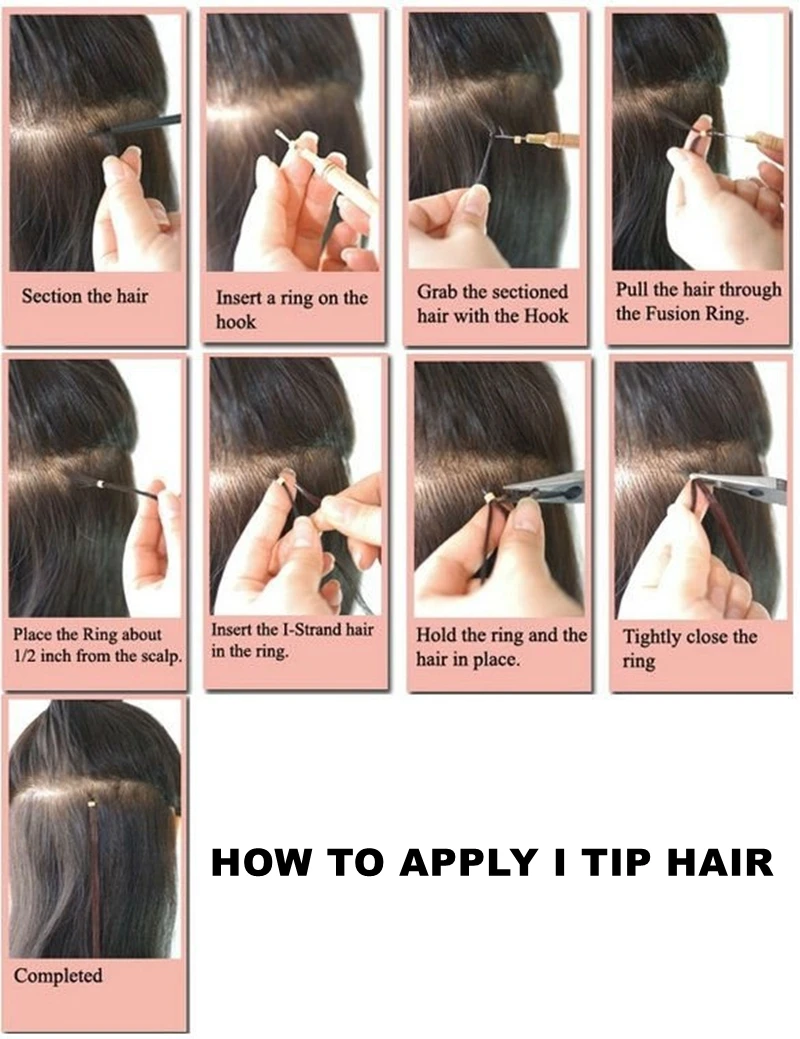 Section the hair

Insert a ring on the hook

Grab the sectioned hair with the Hook

Pull the hair through the Fusion Ring.

Place the Ring about 1/2 inch from the scalp.

Insert the I-Strand hair in the ring.

Hold the ring and the hair in place.

Tightly close the ring

Completed

HOW TO APPLY I TIP HAIR