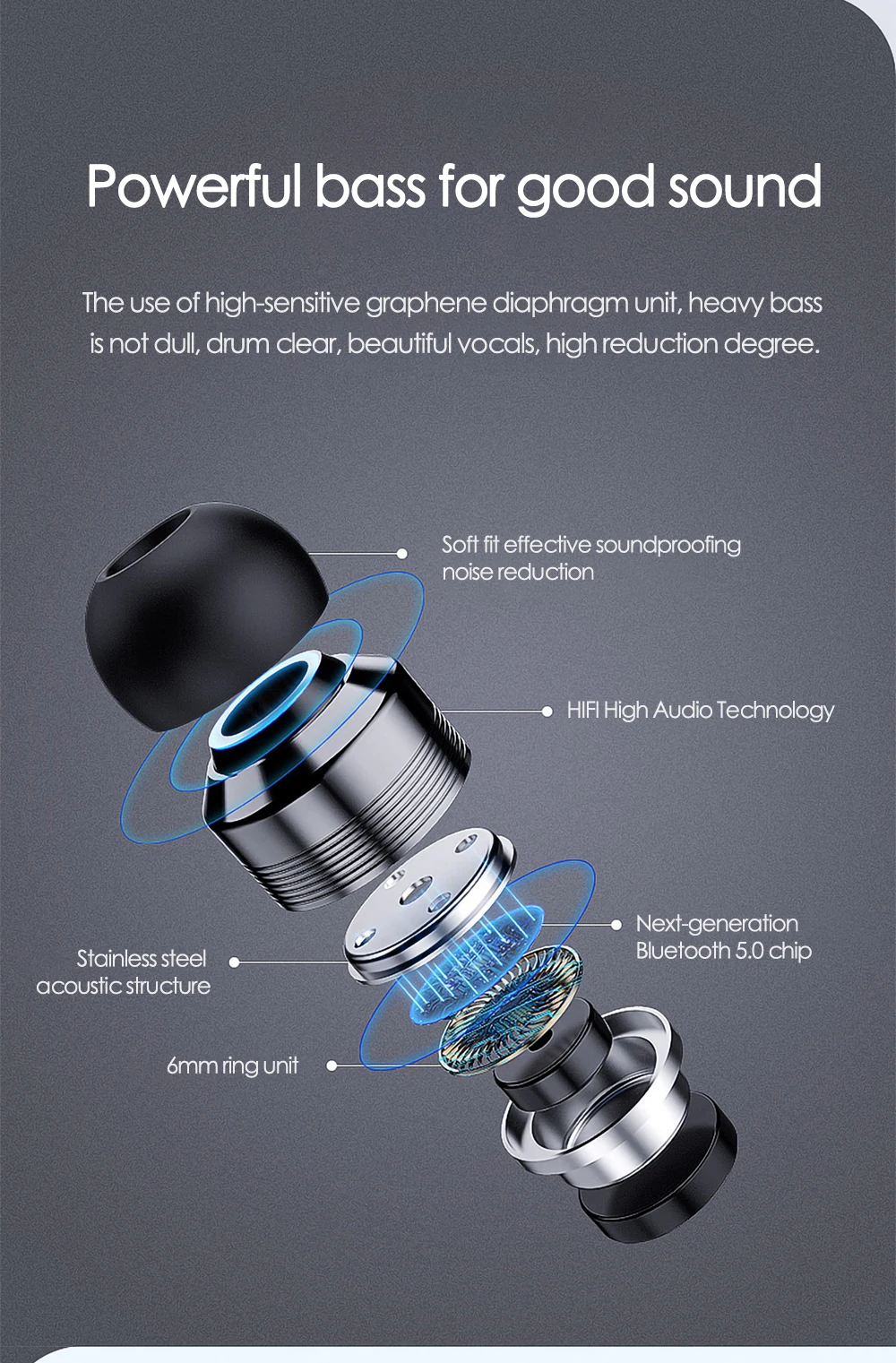 Powerful bass for good sound

The use of high-sensitive graphene diaphragm unit, heavy bass is not dull, drum clear, beautiful vocals, high reduction degree.

Soft fit effective soundproofing noise reduction

HIFI High Audio Technology

Next-generation Bluetooth 5.0 chip

Stainless steel acoustic structure

6mm ring unit