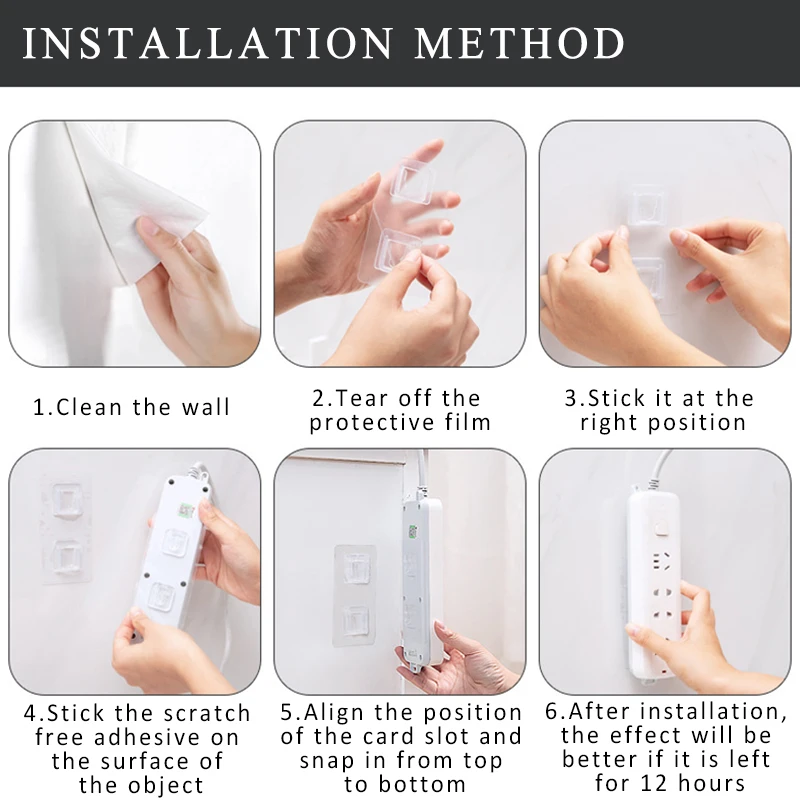 INSTALLATION METHOD

1.Clean the wall

2.Tear off the protective film

3.Stick it at the right position

4.Stick the scratch free adhesive on the surface of the object

5.Align the position of the card slot and snap in from top to bottom

6.After installation, the effect will be better if it is left for 12 hours