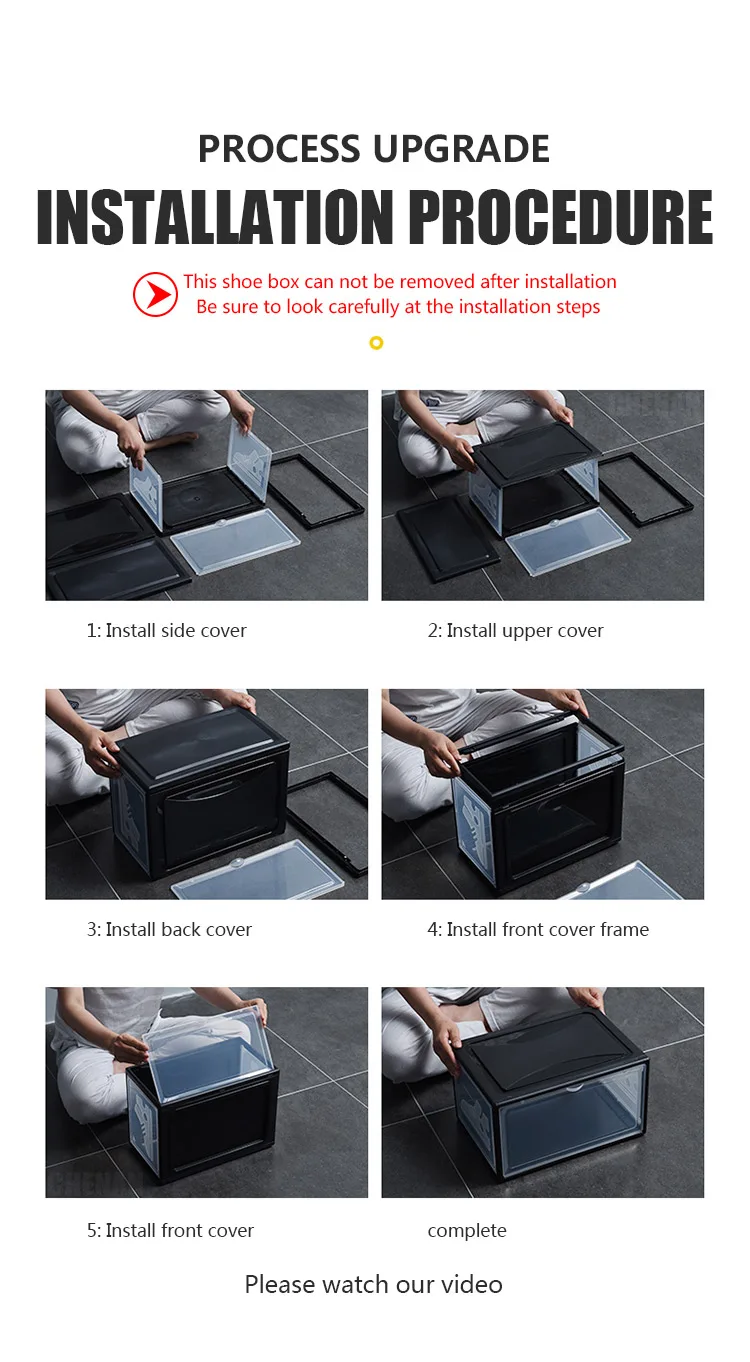 PROCESS UPGRADE

INSTALLATION PROCEDURE

This shoe box can not be removed after installation
Be sure to look carefully at the installation steps

1: Install side cover

2: Install upper cover

3: Install back cover

4: Install front cover frame

5: Install front cover

complete

Please watch our video