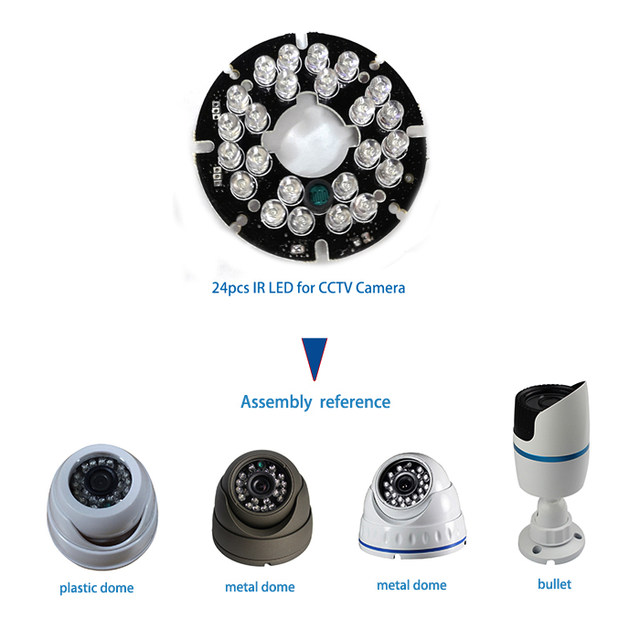 24pcs IR LED for CCTV Camera

Assembly reference

plastic dome

metal dome

metal dome

bullet