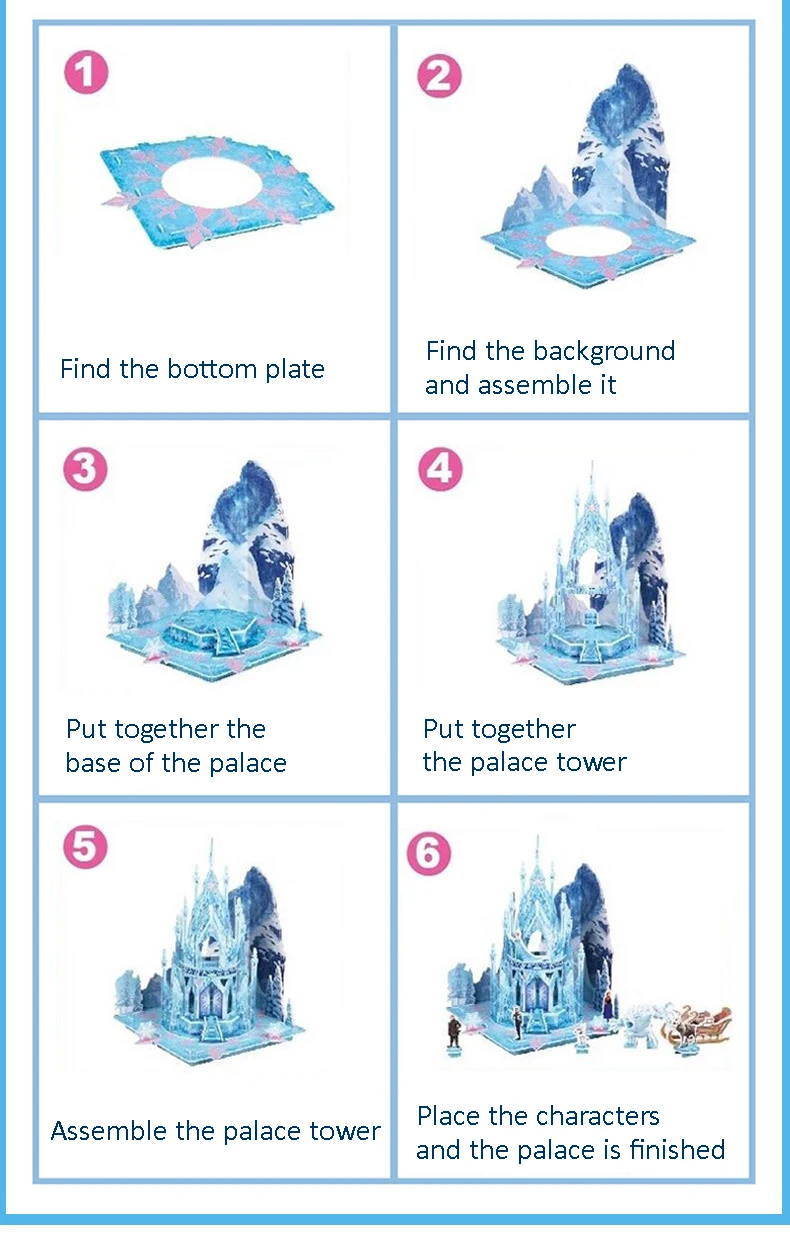 1

Find the bottom plate

2

Find the background and assemble it

3

Put together the base of the palace

4

Put together the palace tower

5

Assemble the palace tower

6

Place the characters and the palace is finished