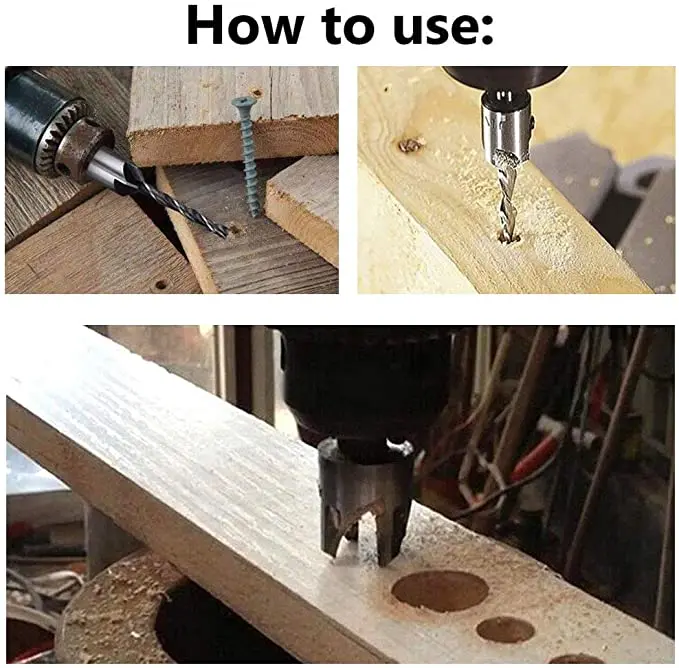 How to use: