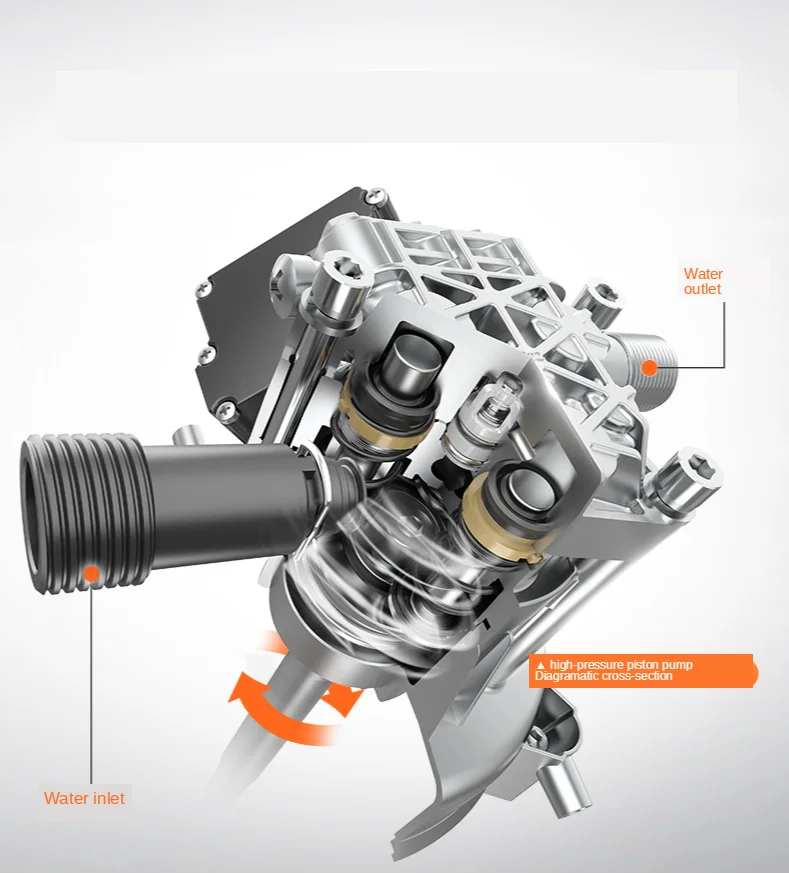 Water outlet

▲ high-pressure piston pump
Diagramatic cross-section

Water inlet