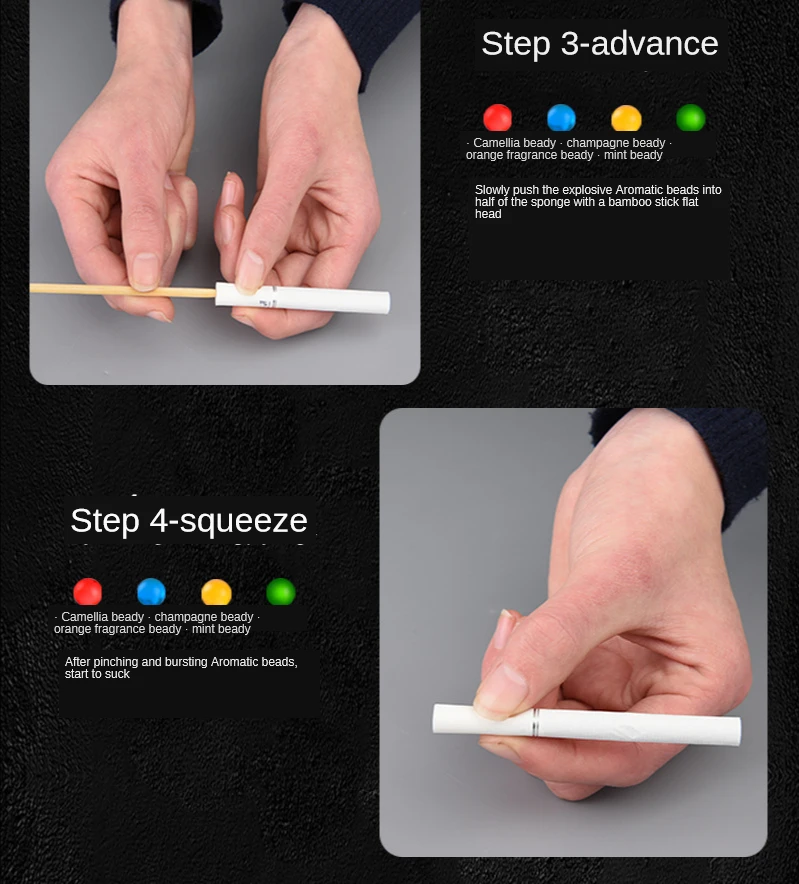 Step 3-advance

· Camellia beady · champagne beady · orange fragrance beady · mint beady

Slowly push the explosive Aromatic beads into half of the sponge with a bamboo stick flat head

Step 4-squeeze

· Camellia beady · champagne beady · orange fragrance beady · mint beady

After pinching and bursting Aromatic beads, start to suck