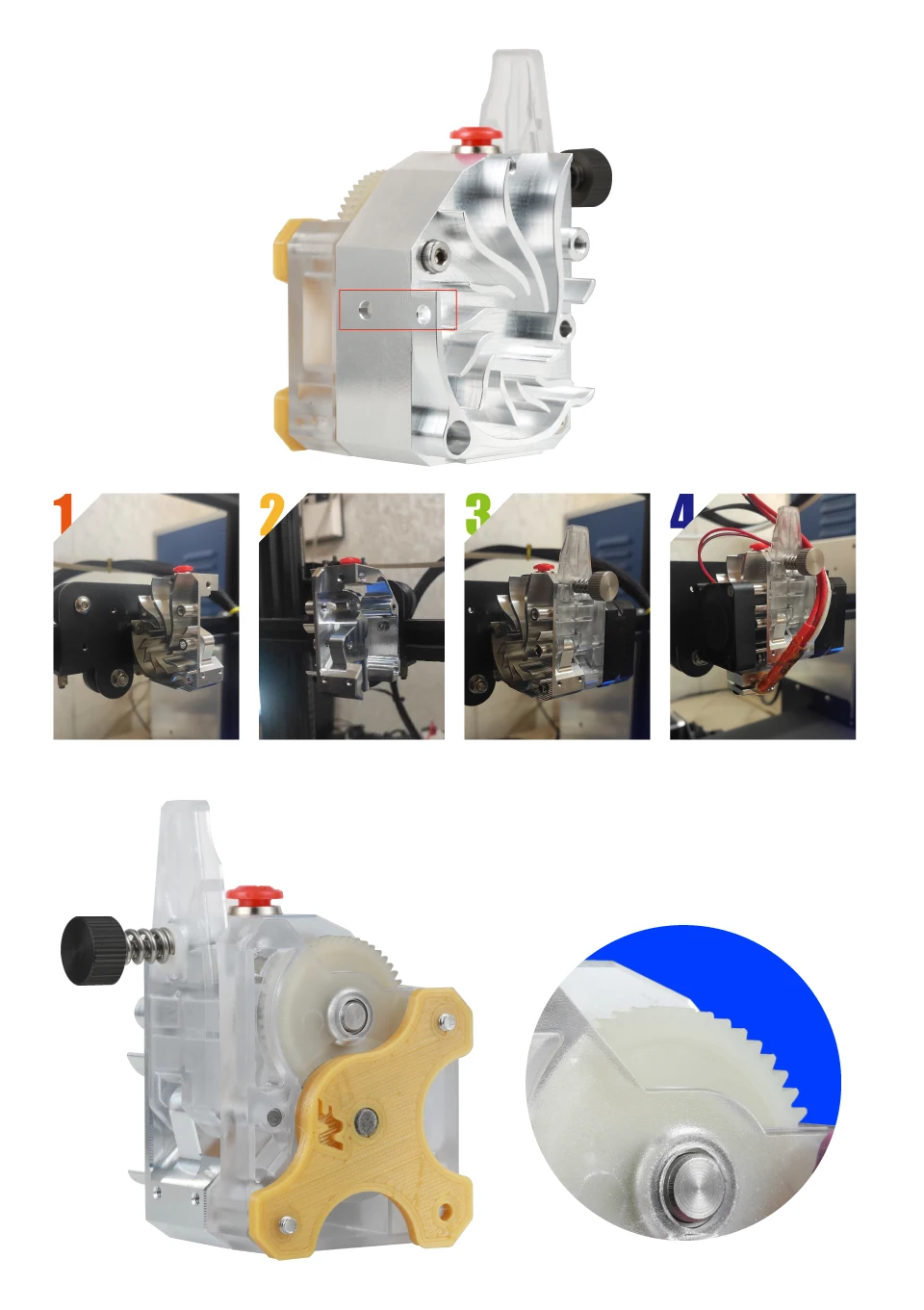 1

2

3

4