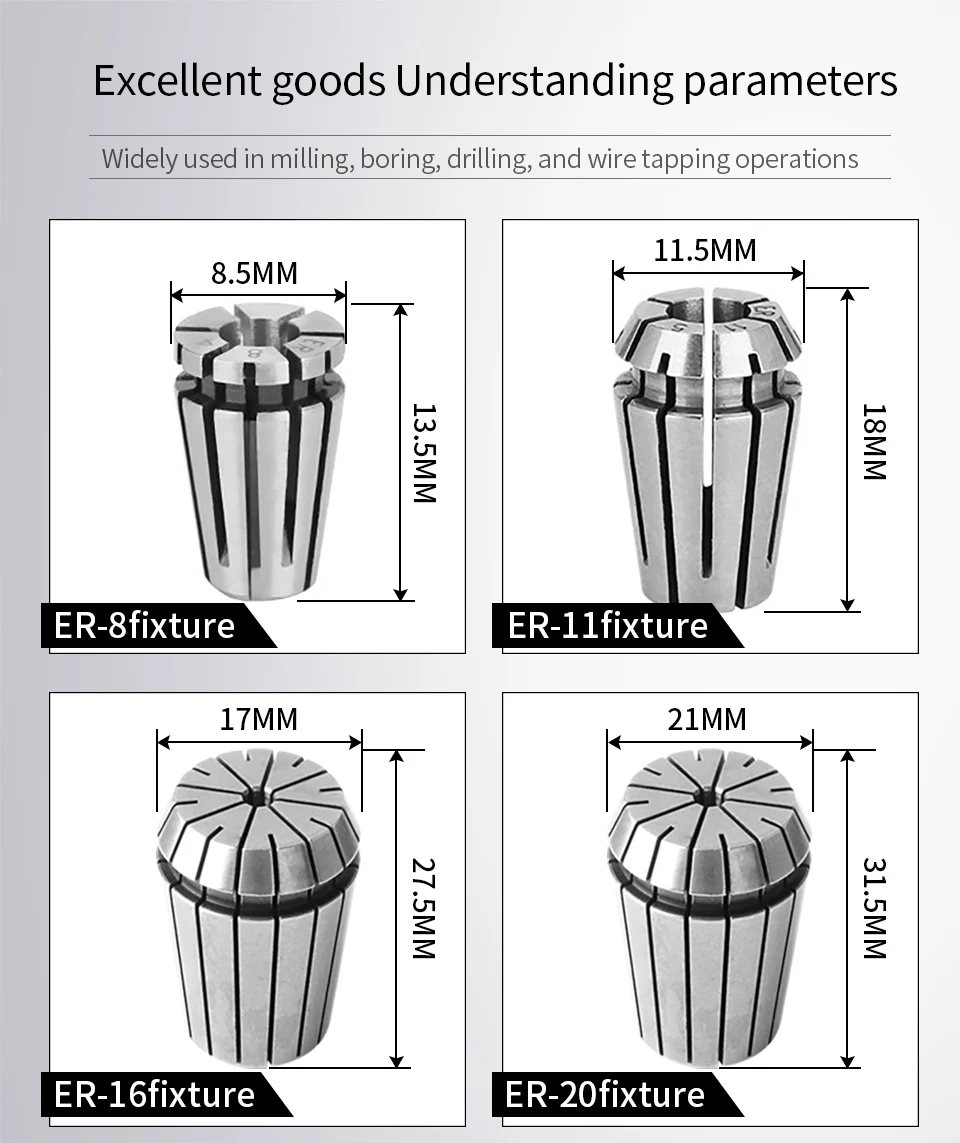 Excellent goods Understanding parameters

Widely used in milling, boring, drilling, and wire tapping operations

8.5MM

13.5MM

ER-8fixture

11.5MM

18MM

ER-11fixture

17MM

27.5MM

ER-16fixture

21MM

31.5MM

ER-20fixture