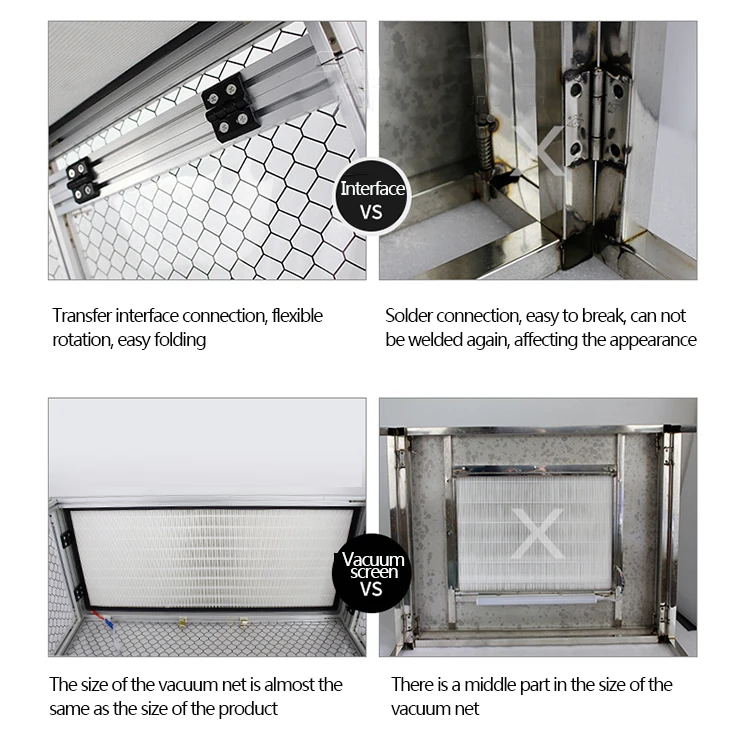 Interface
VS

Transfer interface connection, flexible rotation, easy folding

Solder connection, easy to break, can not be welded again, affecting the appearance

Vacuum screen
VS

The size of the vacuum net is almost the same as the size of the product

There is a middle part in the size of the vacuum net