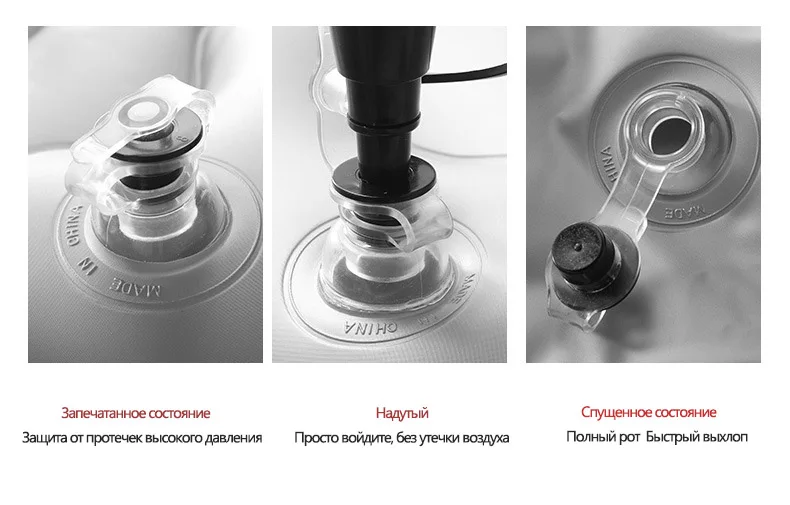 MADE IN CHINA

MADE IN CHINA

MADE IN CHINA

Запечатанное состояние
Защита от протечек высокого давления

Надутый
Просто войдите, без утечки воздуха

Спущенное состояние
Полный рот Быстрый выхлоп