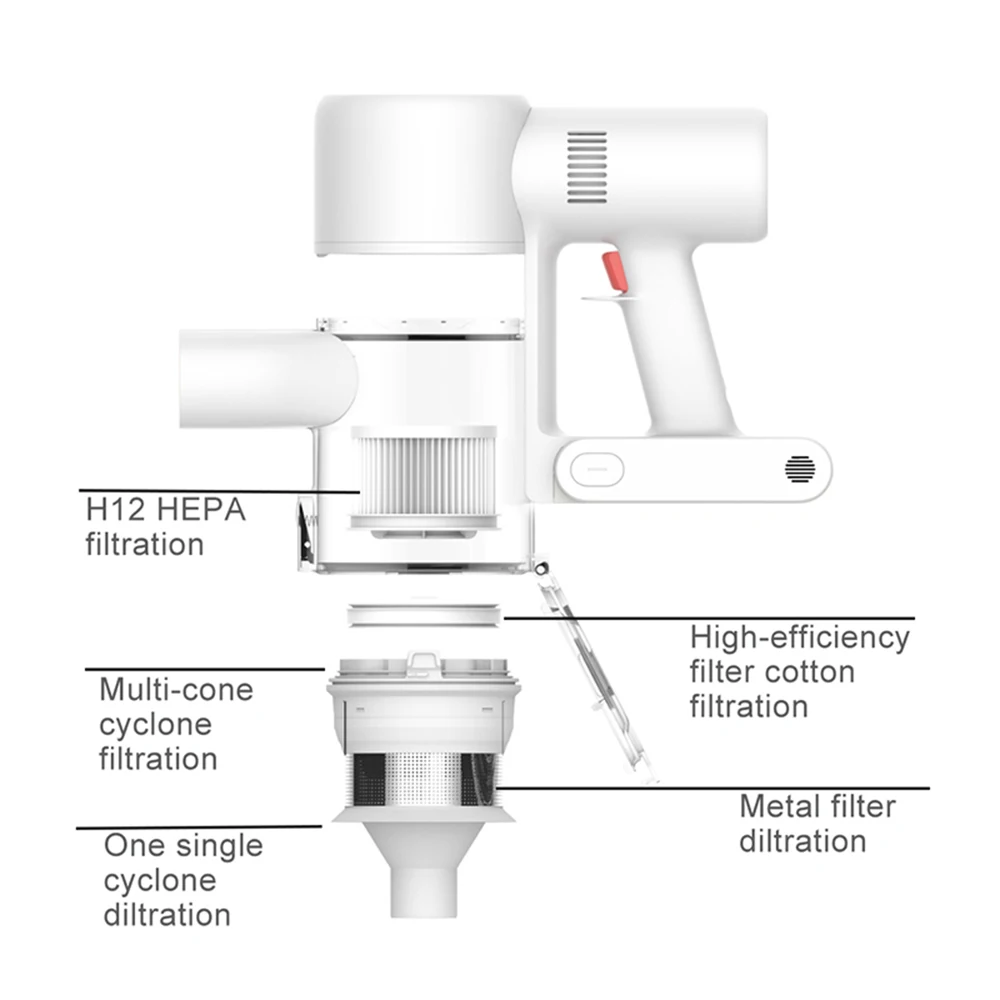 H12 HEPA filtration

High-efficiency filter cotton filtration

Multi-cone cyclone filtration

Metal filter diltration

One single cyclone diltration