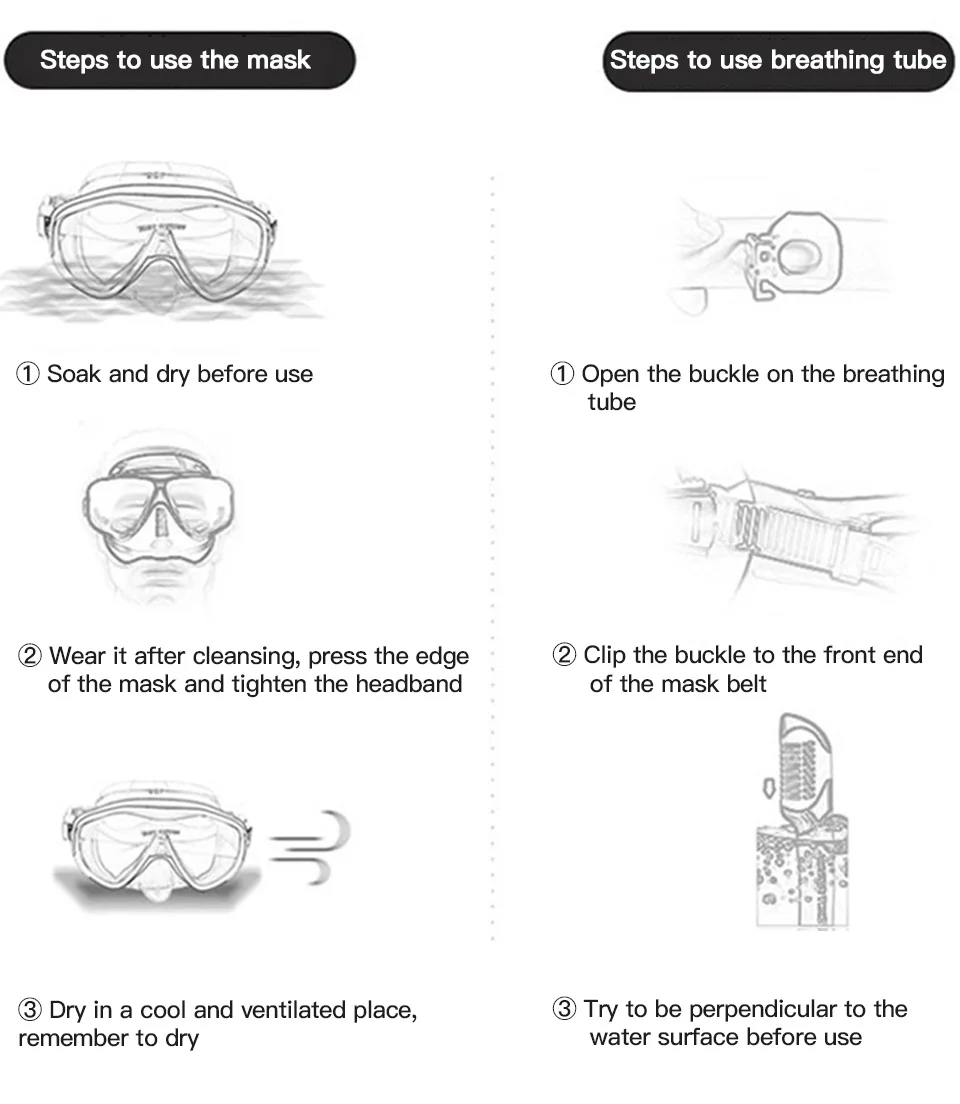 Steps to use the mask

① Soak and dry before use

② Wear it after cleansing, press the edge of the mask and tighten the headband

③ Dry in a cool and ventilated place, remember to dry

Steps to use breathing tube

① Open the buckle on the breathing tube

② Clip the buckle to the front end of the mask belt

③ Try to be perpendicular to the water surface before use