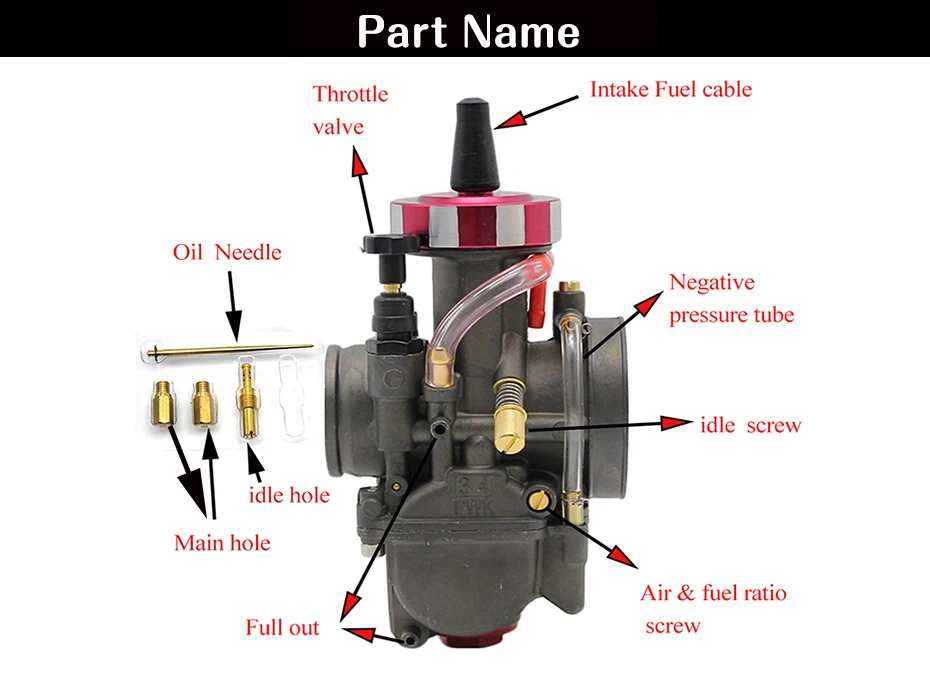 Part Name

Throttle valve

Intake Fuel cable

Oil Needle

Negative pressure tube

idle screw

idle hole

Main hole

34 PWK

Air & fuel ratio screw

Full out