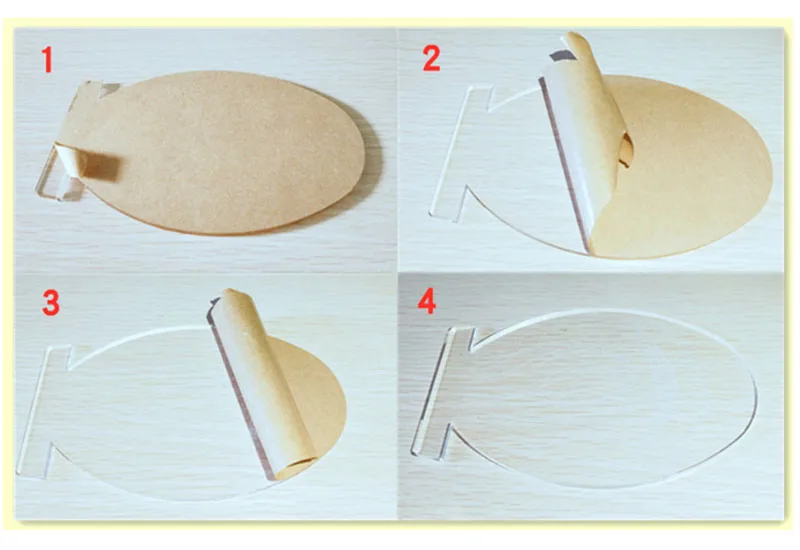 1

2

3

4