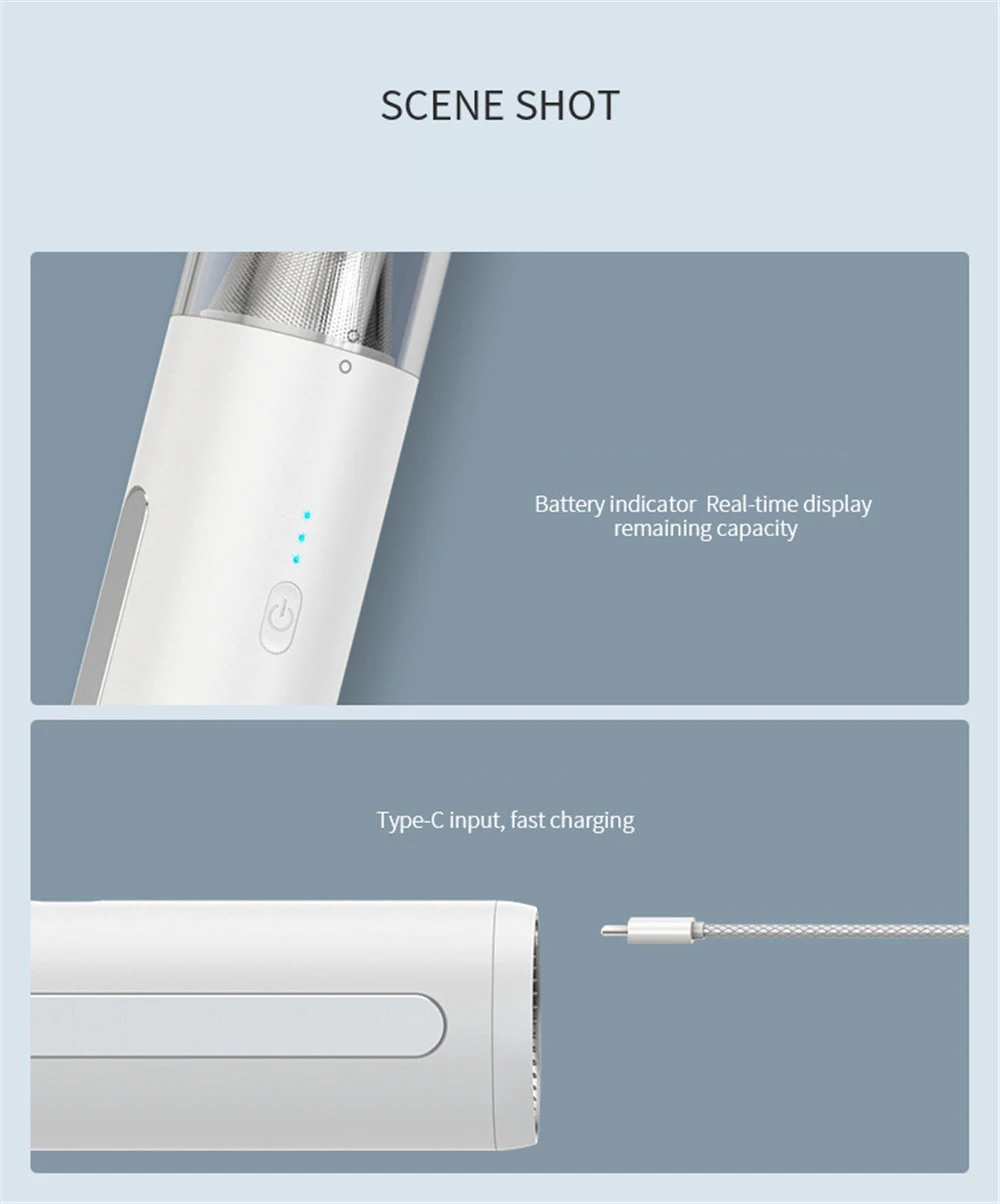 SCENE SHOT

Battery indicator Real-time display remaining capacity

Type-C input, fast charging