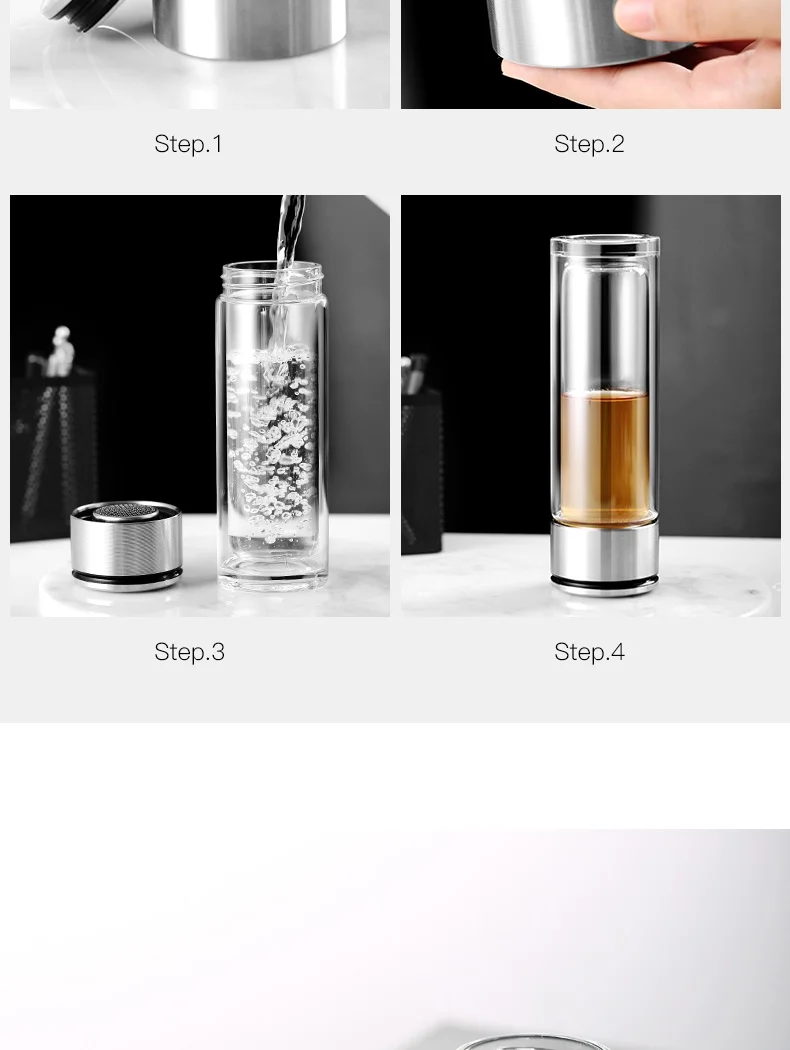 Step.1

Step.2

Step.3

Step.4