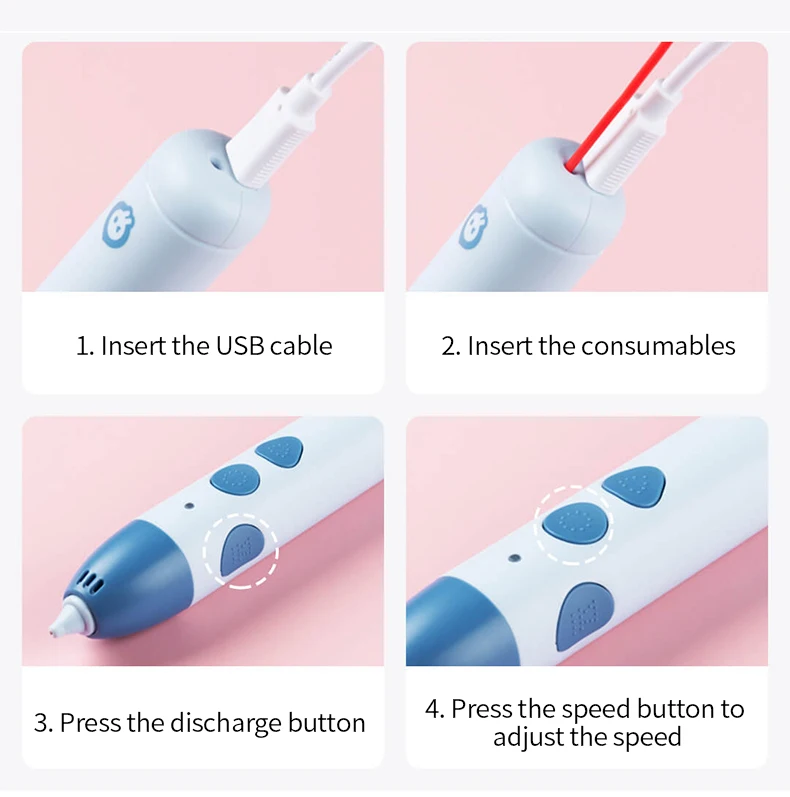 1. Insert the USB cable

2. Insert the consumables

3. Press the discharge button

4. Press the speed button to adjust the speed