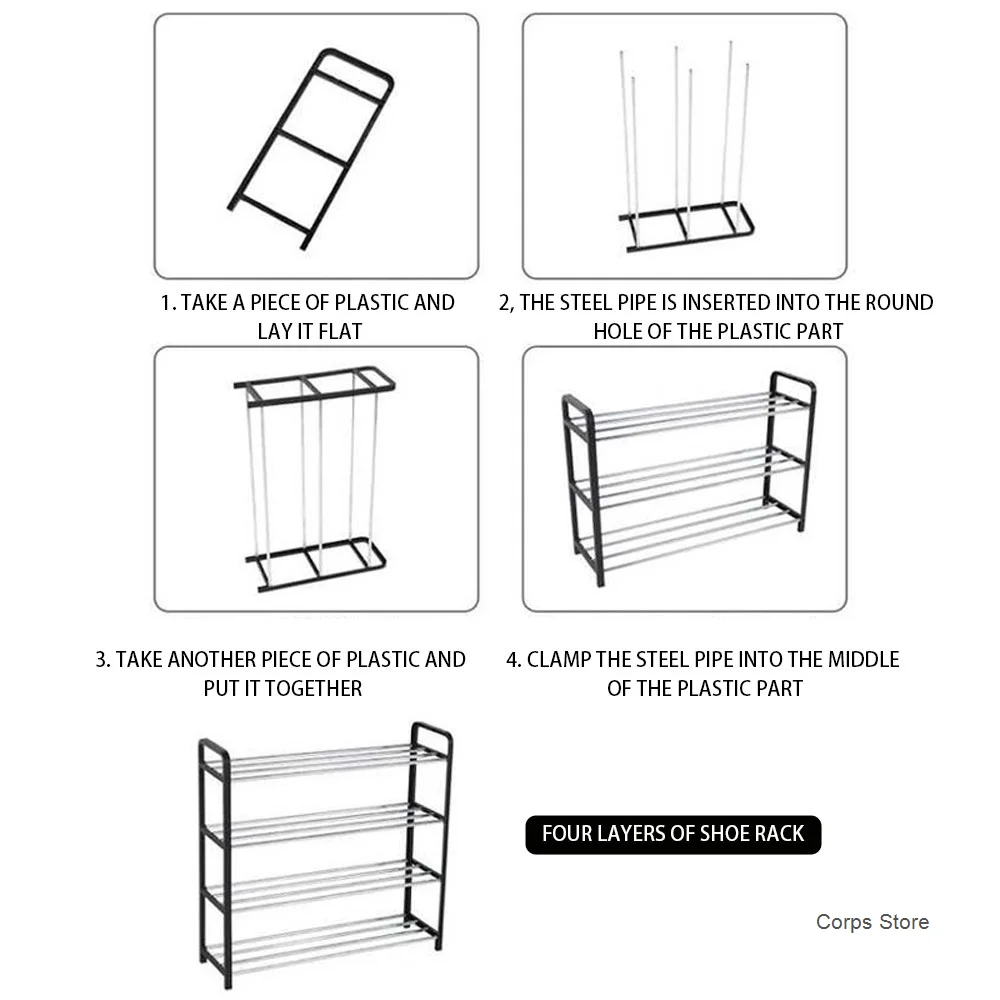 1. TAKE A PIECE OF PLASTIC AND LAY IT FLAT

2, THE STEEL PIPE IS INSERTED INTO THE ROUND HOLE OF THE PLASTIC PART

3. TAKE ANOTHER PIECE OF PLASTIC AND PUT IT TOGETHER

4. CLAMP THE STEEL PIPE INTO THE MIDDLE OF THE PLASTIC PART

FOUR LAYERS OF SHOE RACK

Corps Store