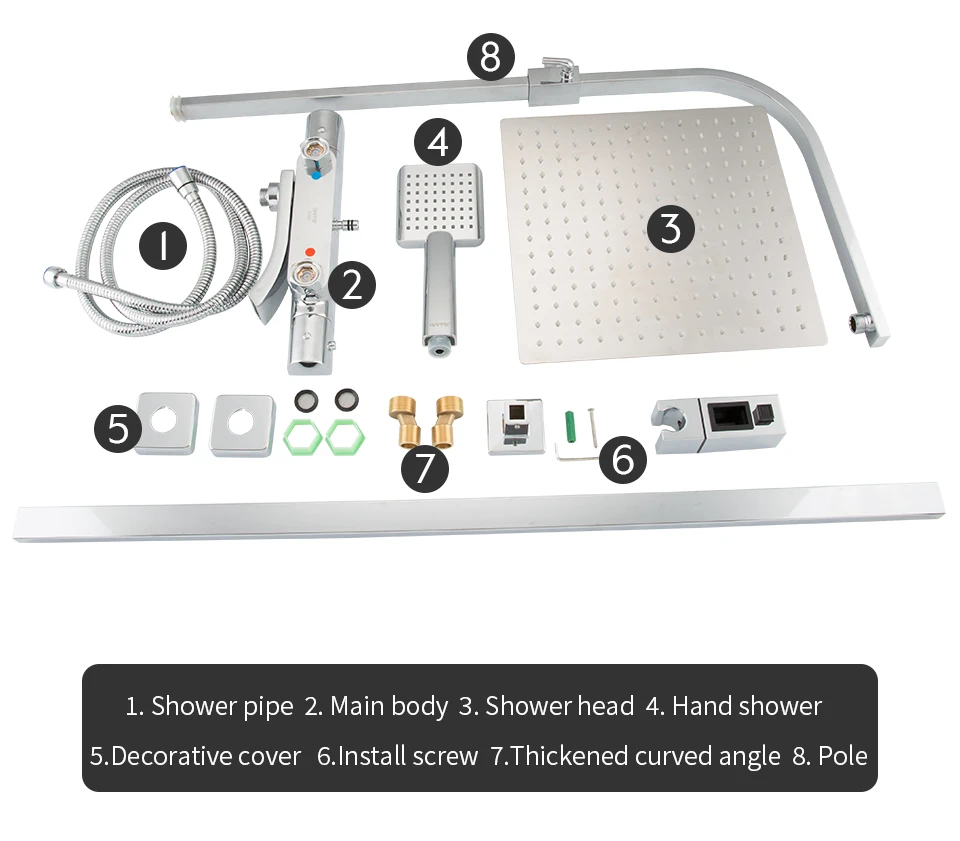 8

4

1

3

2

5

7

6

1. Shower pipe 2. Main body 3. Shower head 4. Hand shower
5.Decorative cover 6.Install screw 7.Thickened curved angle 8. Pole