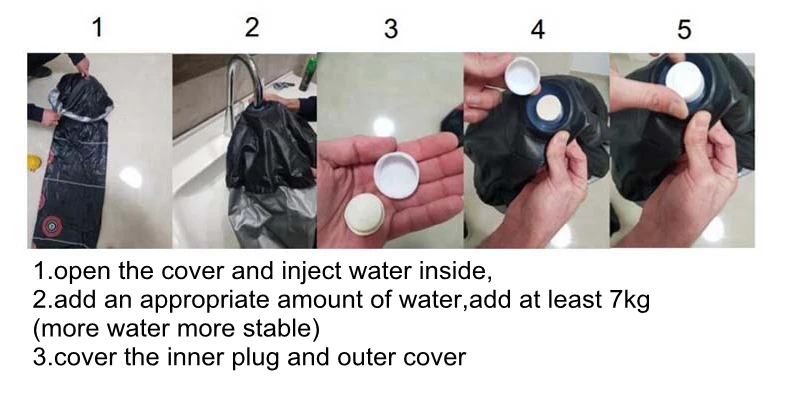 1 2 3 4 5

1.open the cover and inject water inside,
2.add an appropriate amount of water,add at least 7kg (more water more stable)
3.cover the inner plug and outer cover