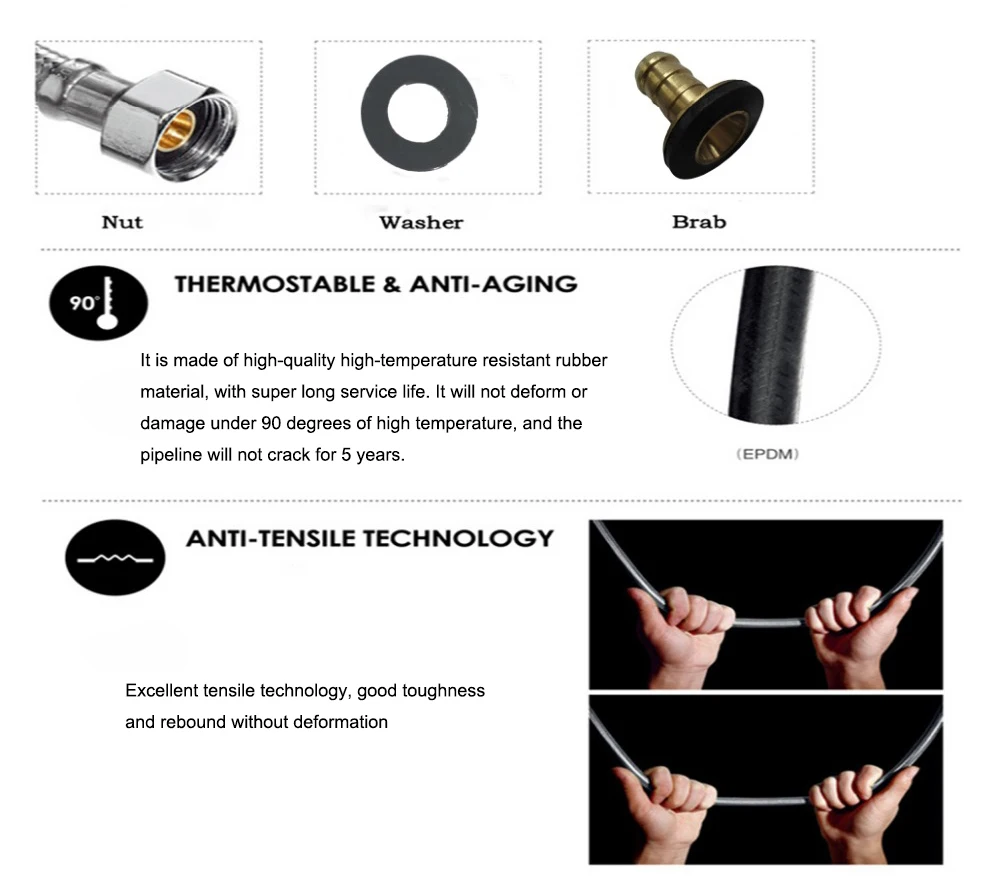 Nut

Washer

Brab

90°

THERMOSTABLE & ANTI-AGING

It is made of high-quality high-temperature resistant rubber material, with super long service life. It will not deform or damage under 90 degrees of high temperature, and the pipeline will not crack for 5 years.

(EPDM)

ANTI-TENSILE TECHNOLOGY

Excellent tensile technology, good toughness and rebound without deformation