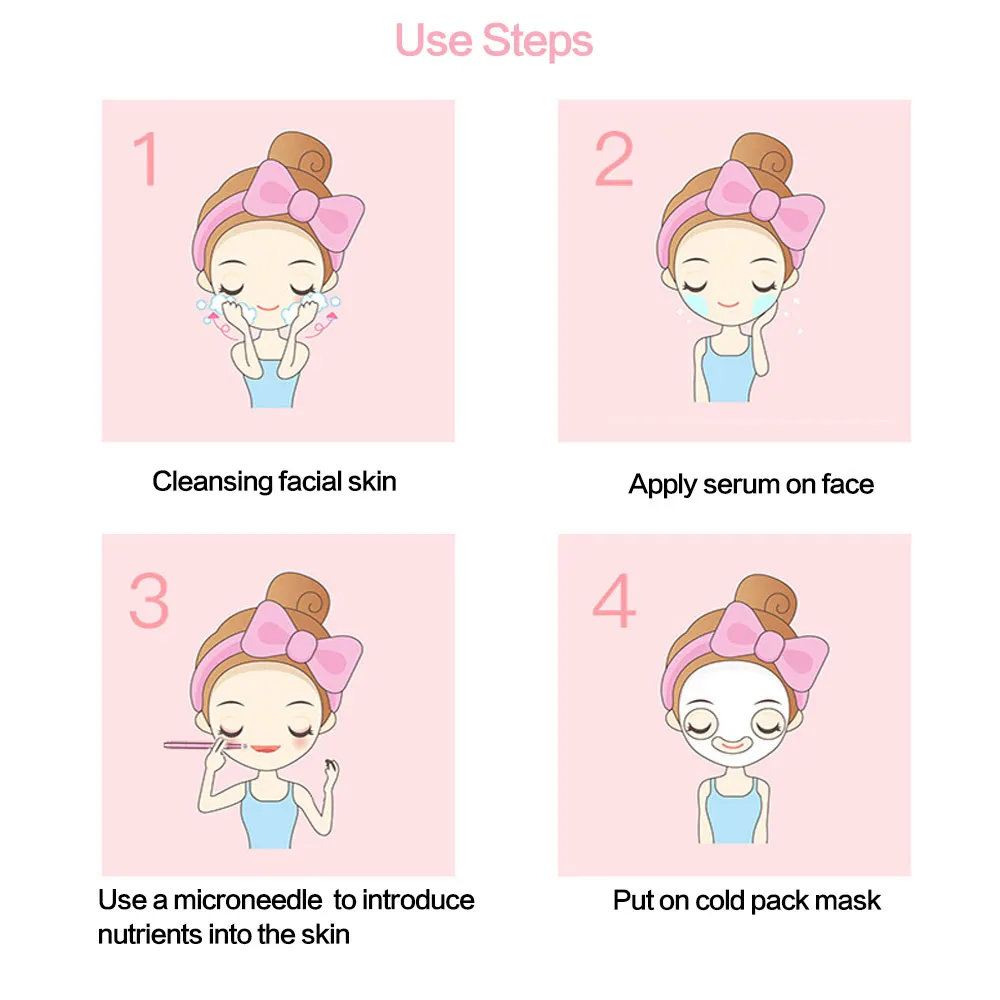 Use Steps

1

Cleansing facial skin

2

Apply serum on face

3

Use a microneedle to introduce nutrients into the skin

4

Put on cold pack mask