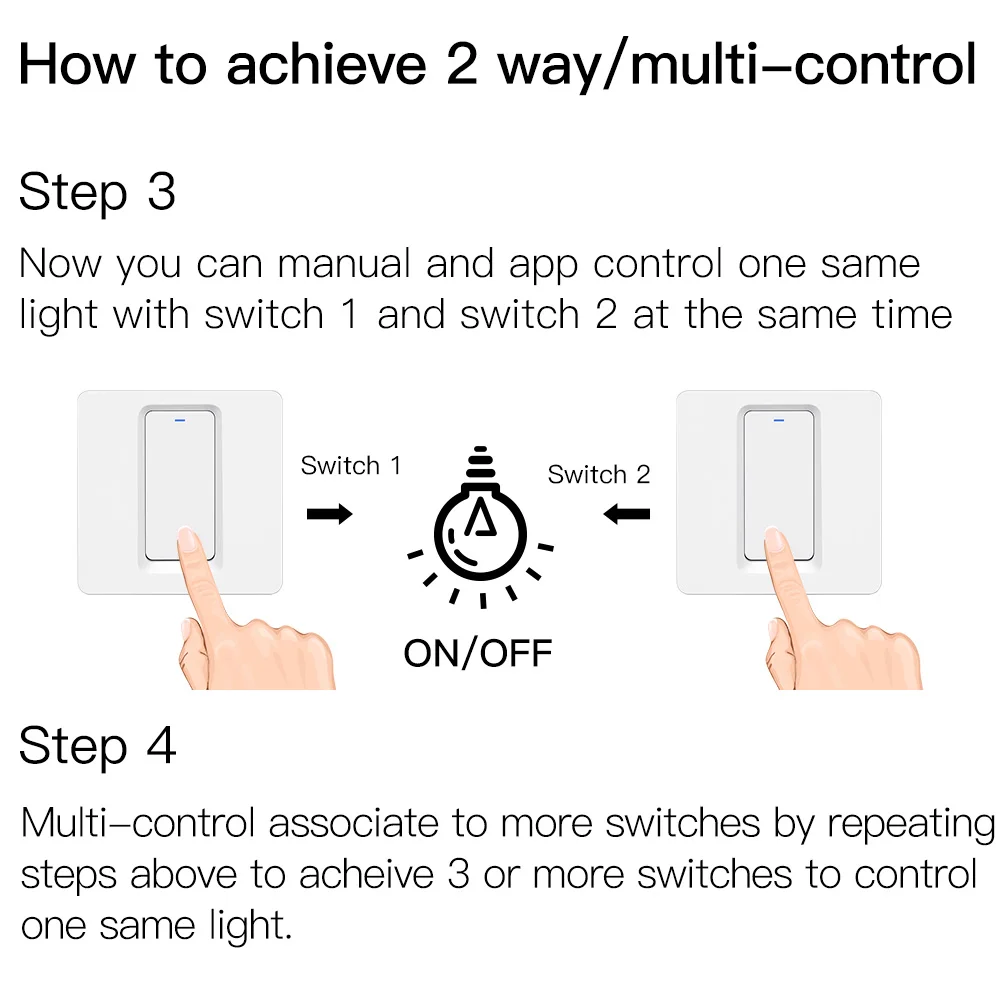 How to achieve 2 way/multi–control

Step 3

Now you can manual and app control one same light with switch 1 and switch 2 at the same time

Switch 1

Switch 2

ON/OFF

Step 4

Multi–control associate to more switches by repeating steps above to acheive 3 or more switches to control one same light.