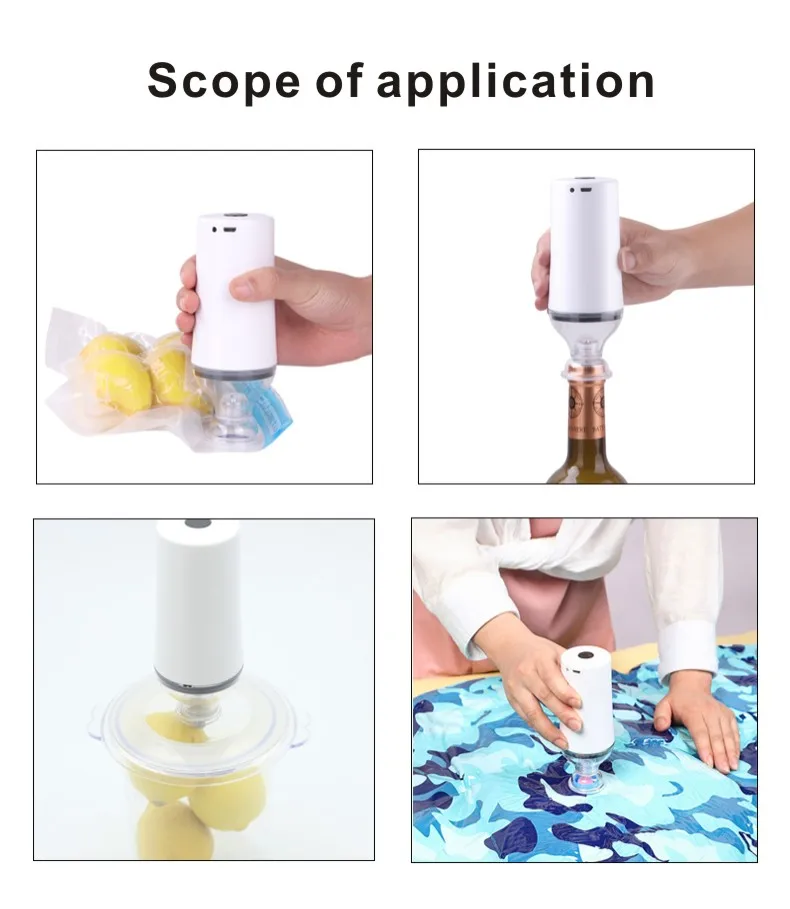 Scope of application