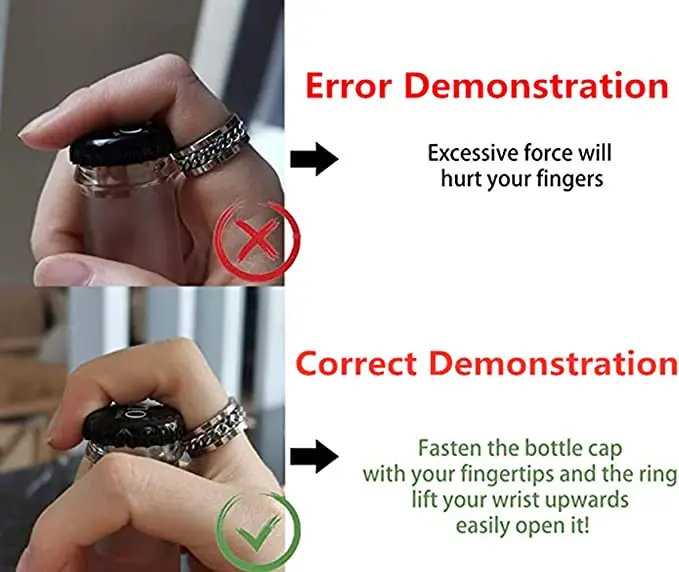 Error Demonstration

Excessive force will hurt your fingers

Correct Demonstration

Fasten the bottle cap
with your fingertips and the ring
lift your wrist upwards
easily open it!