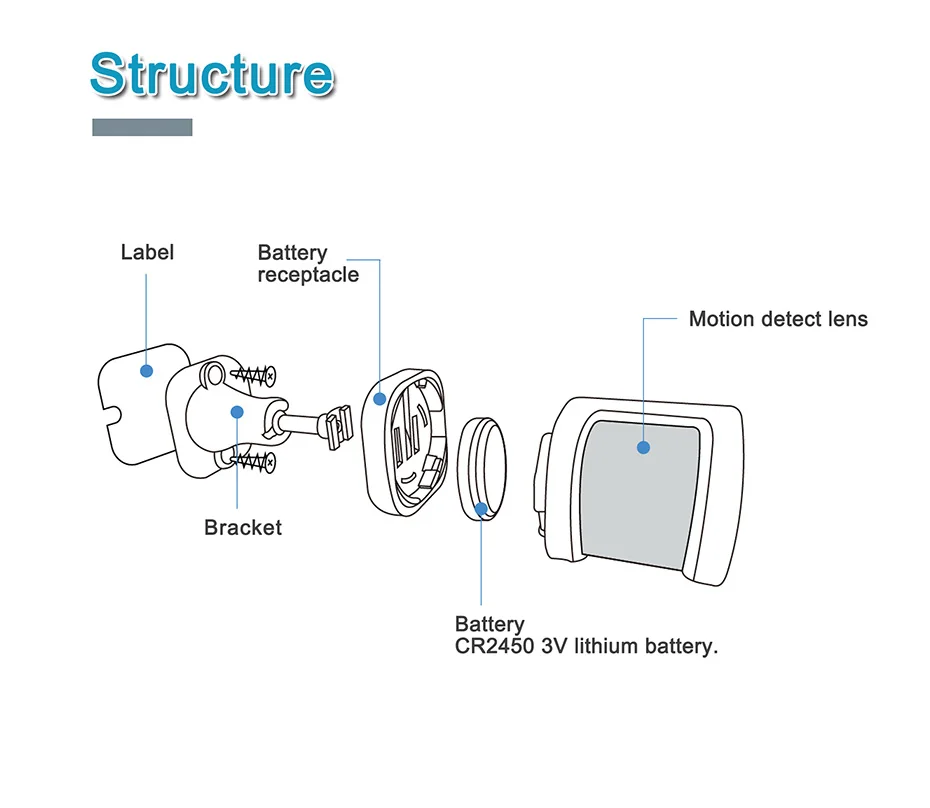 Structure

Label

Battery receptacle

Motion detect lens

Bracket

Battery
CR2450 3V lithium battery.