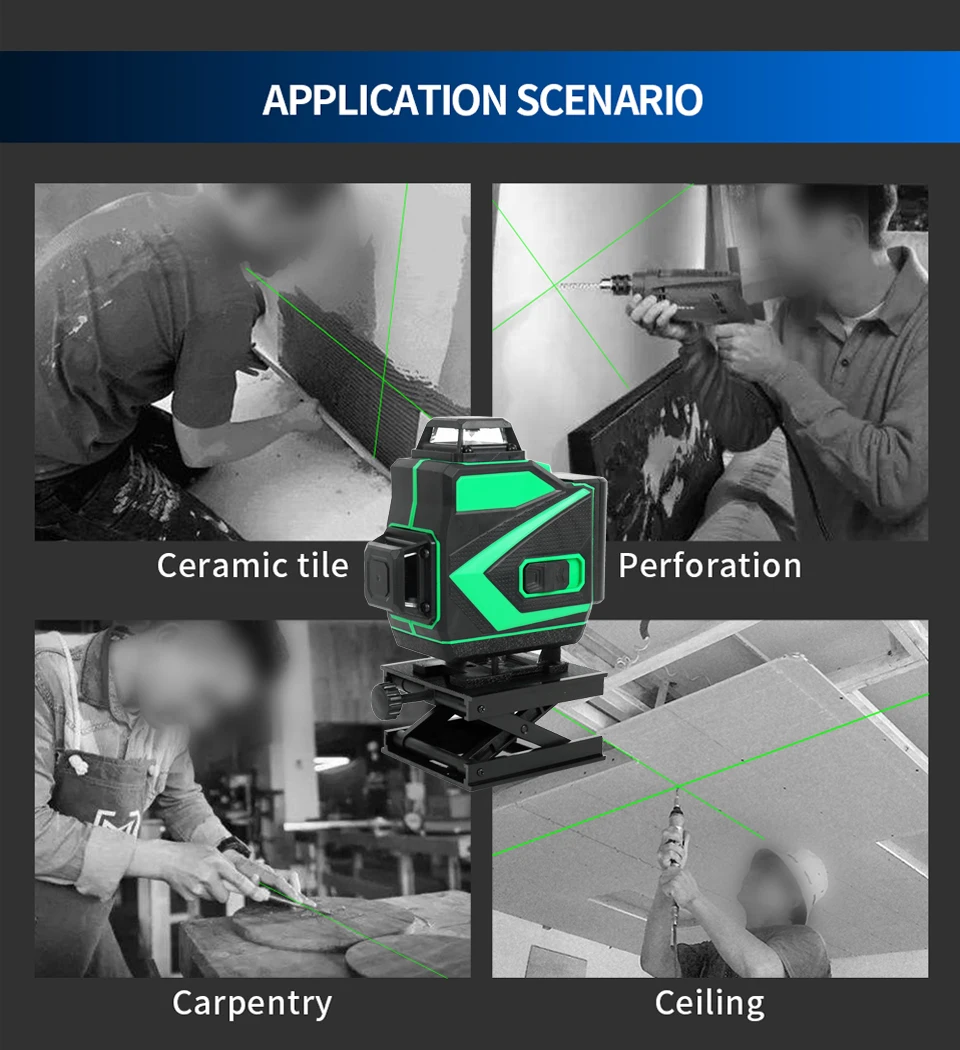 APPLICATION SCENARIO

Ceramic tile

Perforation

Carpentry

Ceiling