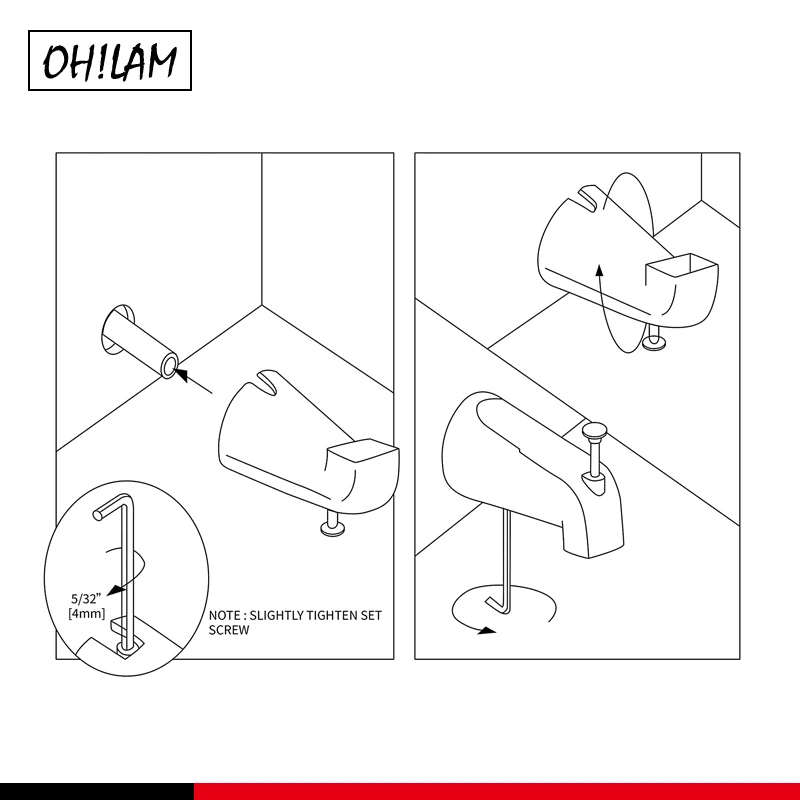 OH!LAM

5/32"
[4mm]

NOTE : SLIGHTLY TIGHTEN SET SCREW