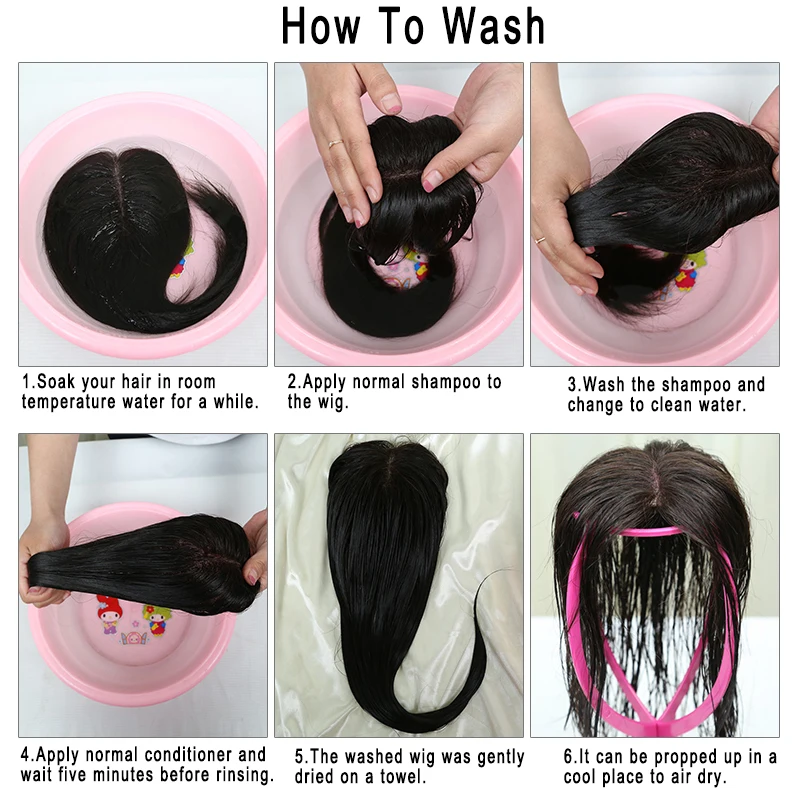 How To Wash

1.Soak your hair in room temperature water for a while.

2.Apply normal shampoo to the wig.

3.Wash the shampoo and change to clean water.

4.Apply normal conditioner and wait five minutes before rinsing.

5.The washed wig was gently dried on a towel.

6.It can be propped up in a cool place to air dry.