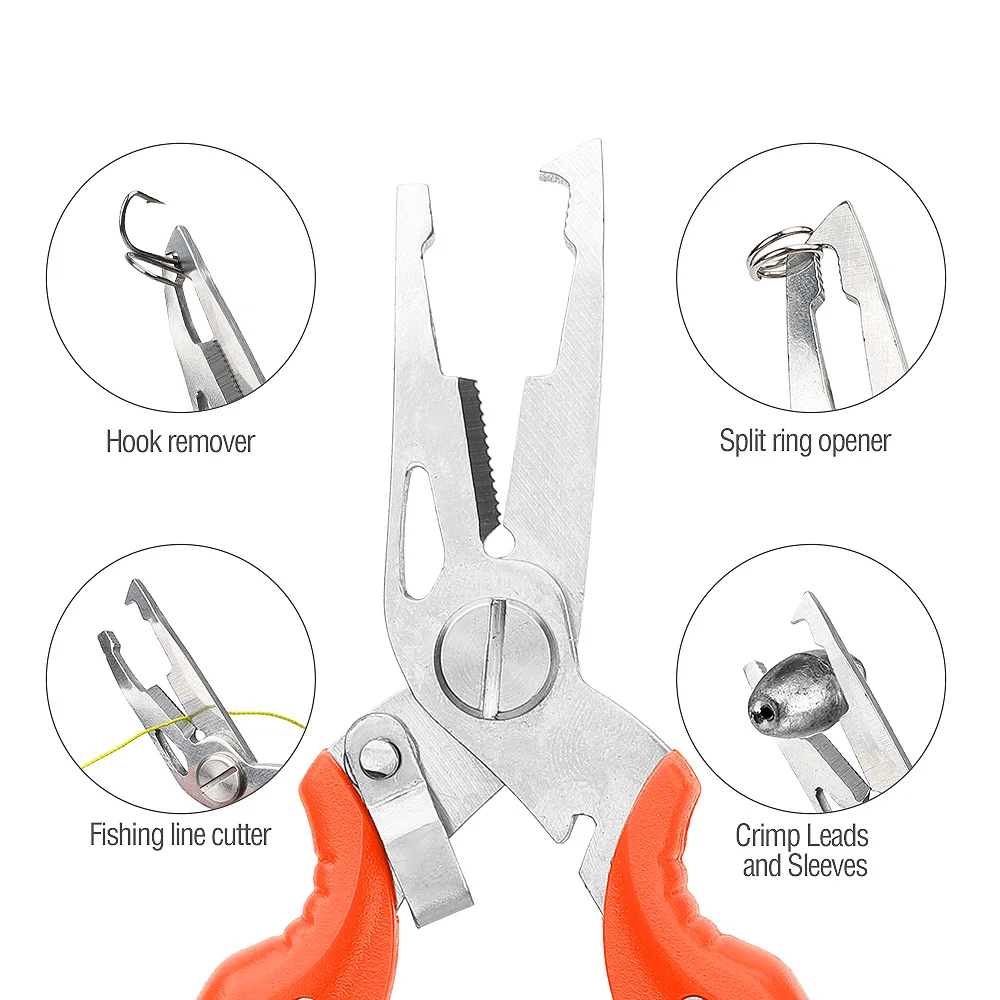 Hook remover

Split ring opener

Fishing line cutter

Crimp Leads and Sleeves