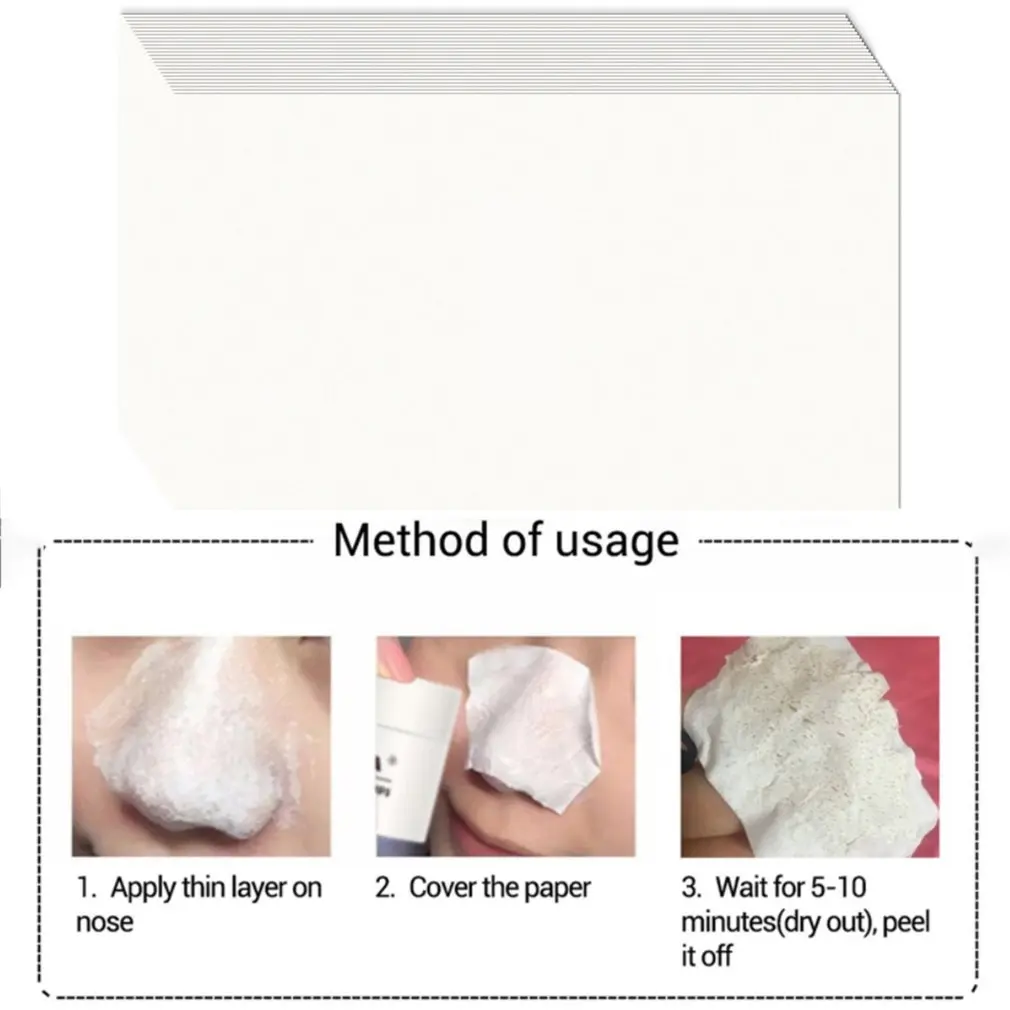 Method of usage

1. Apply thin layer on nose

2. Cover the paper

3. Wait for 5-10 minutes(dry out), peel it off