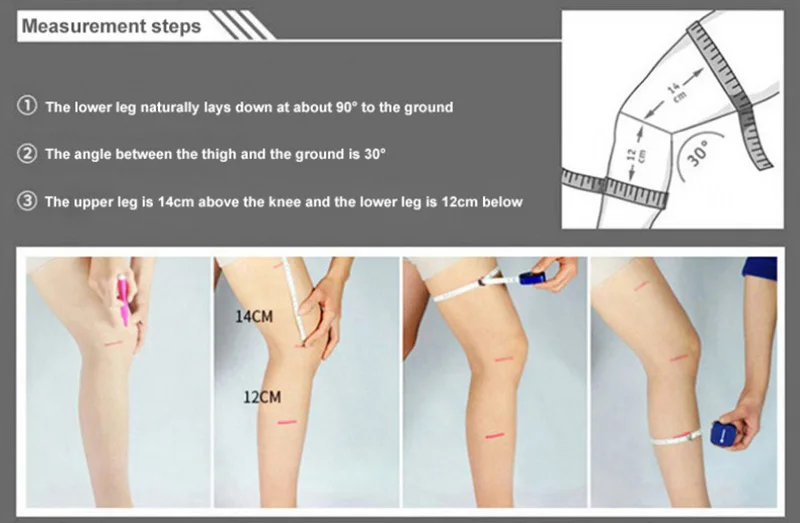 Measurement steps

① The lower leg naturally lays down at about 90° to the ground

② The angle between the thigh and the ground is 30°

③ The upper leg is 14cm above the knee and the lower leg is 12cm below

14 cm

12 cm

30°

14CM

12CM