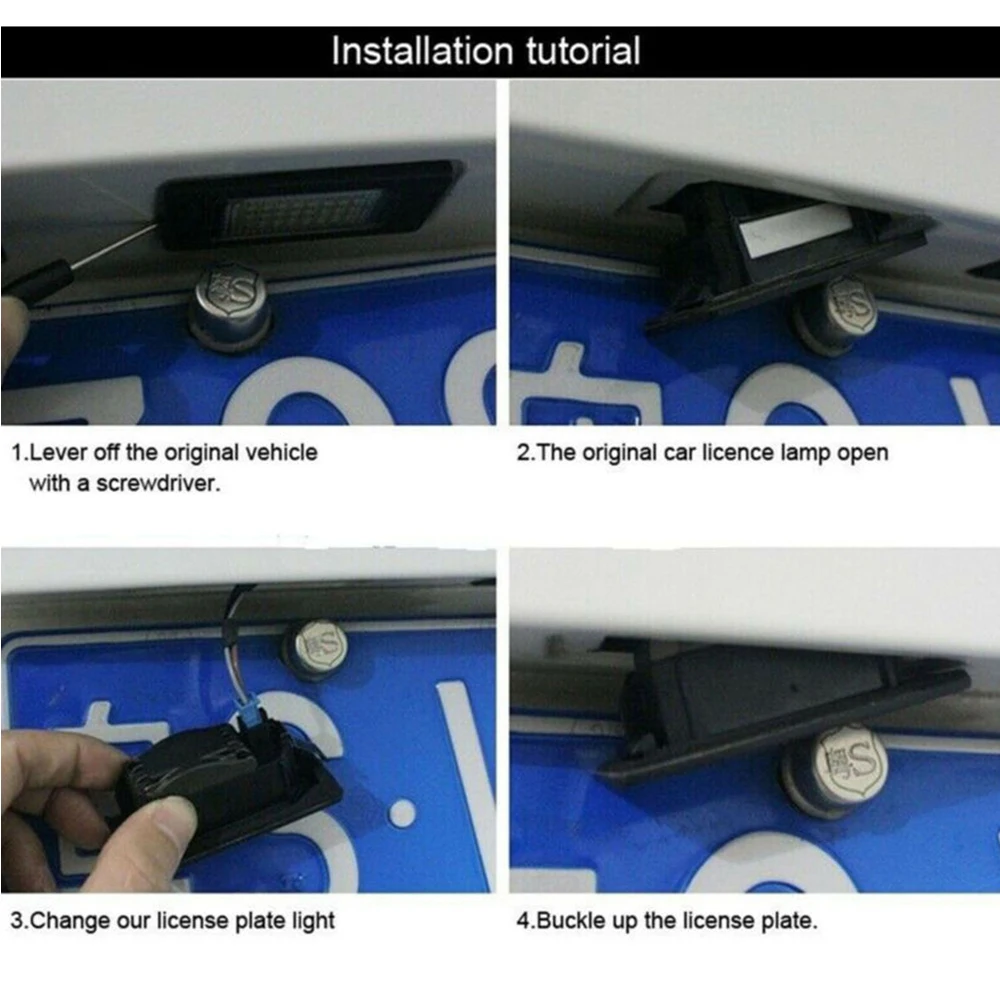 Installation tutorial

1.Lever off the original vehicle with a screwdriver.

2.The original car licence lamp open

3.Change our license plate light

4.Buckle up the license plate.