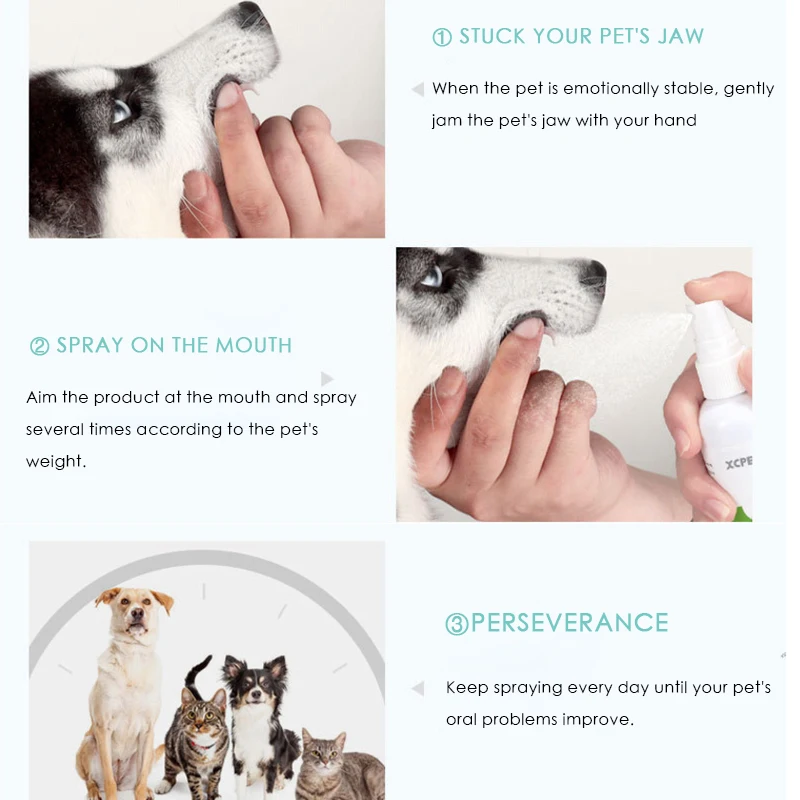 ① STUCK YOUR PET'S JAW

When the pet is emotionally stable, gently jam the pet's jaw with your hand

② SPRAY ON THE MOUTH

Aim the product at the mouth and spray several times according to the pet's weight.

XCPE

③PERSEVERANCE

Keep spraying every day until your pet's oral problems improve.