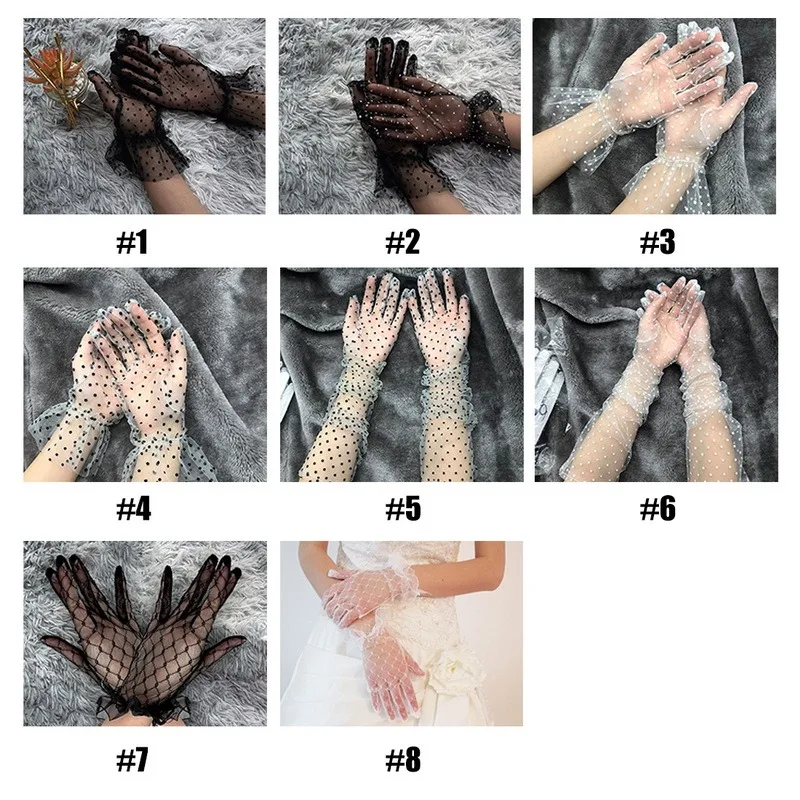 #1

#2

#3

#4

#5

#6

#7

#8