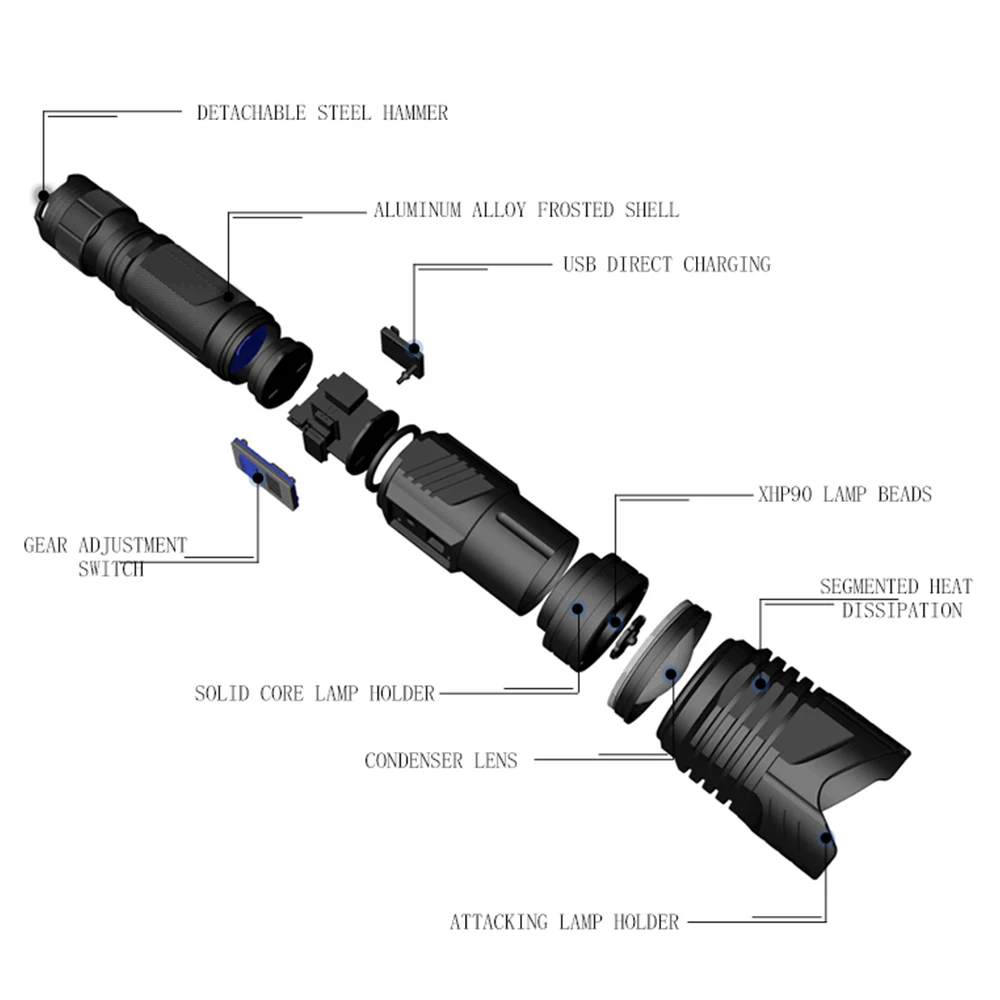 DETACHABLE STEEL HAMMER

ALUMINUM ALLOY FROSTED SHELL

USB DIRECT CHARGING

XHP90 LAMP BEADS

GEAR ADJUSTMENT SWITCH

SEGMENTED HEAT DISSIPATION

SOLID CORE LAMP HOLDER

CONDENSER LENS

ATTACKING LAMP HOLDER