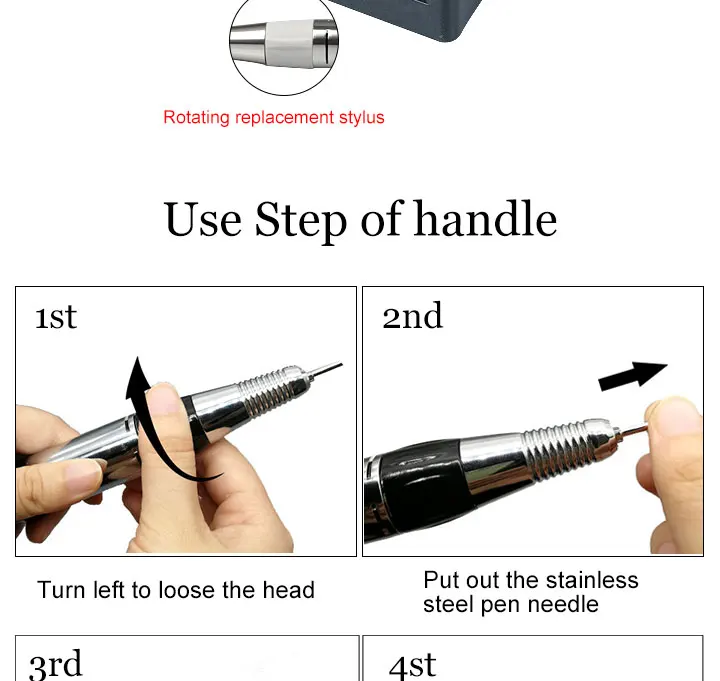 Rotating replacement stylus

Use Step of handle

1st

2nd

Turn left to loose the head

Put out the stainless steel pen needle

3rd

4st