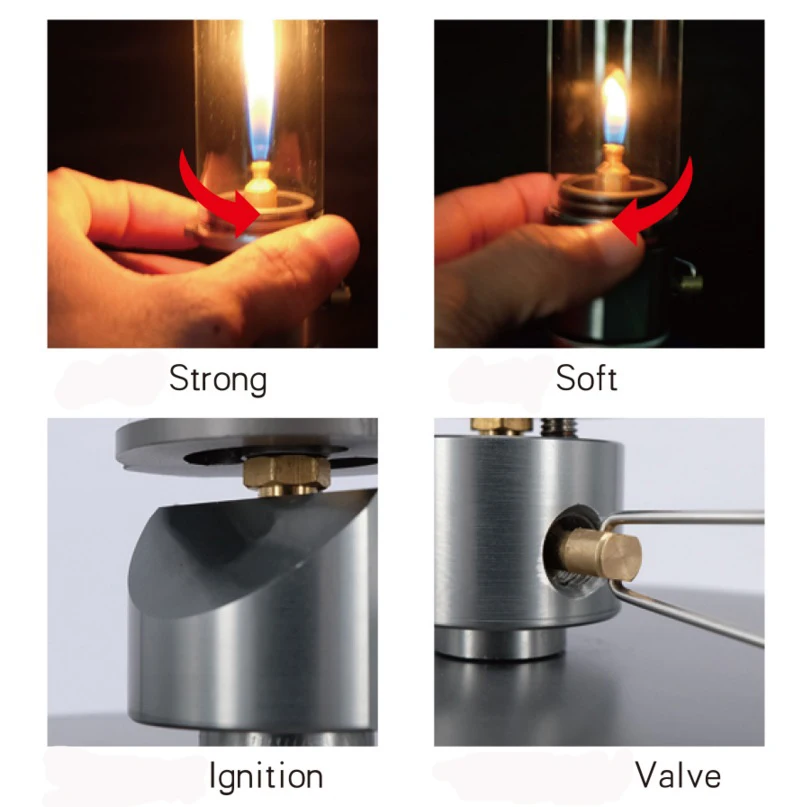 Strong

Soft

Ignition

Valve