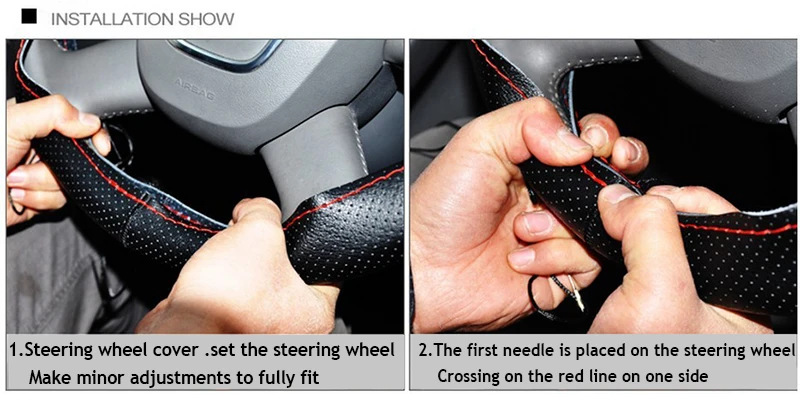 INSTALLATION SHOW

AIRBAG

1.Steering wheel cover .set the steering wheel
Make minor adjustments to fully fit

2.The first needle is placed on the steering wheel
Crossing on the red line on one side