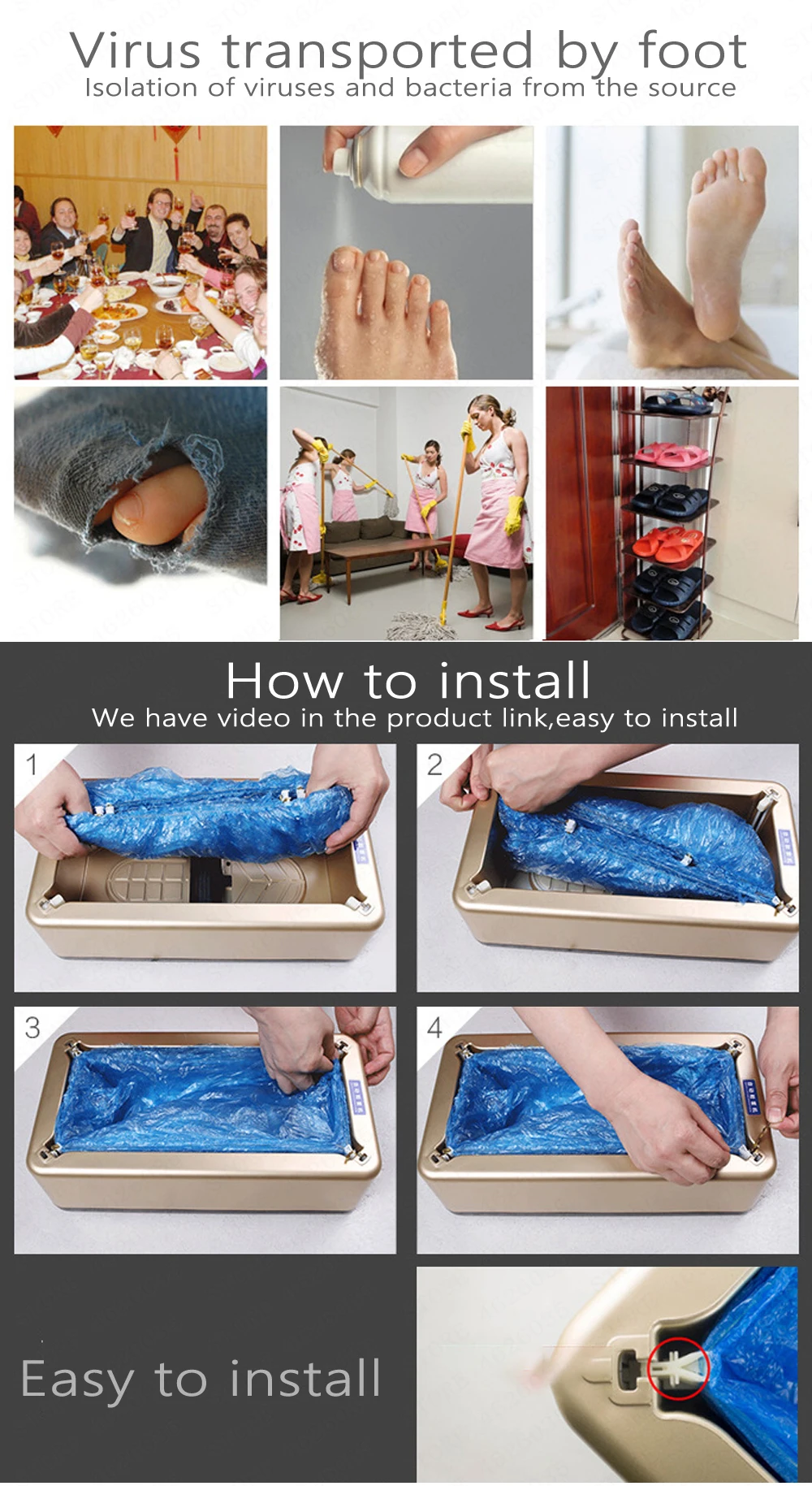 Virus transported by foot
Isolation of viruses and bacteria from the source

How to install
We have video in the product link,easy to install

1

2

3

4

Easy to install