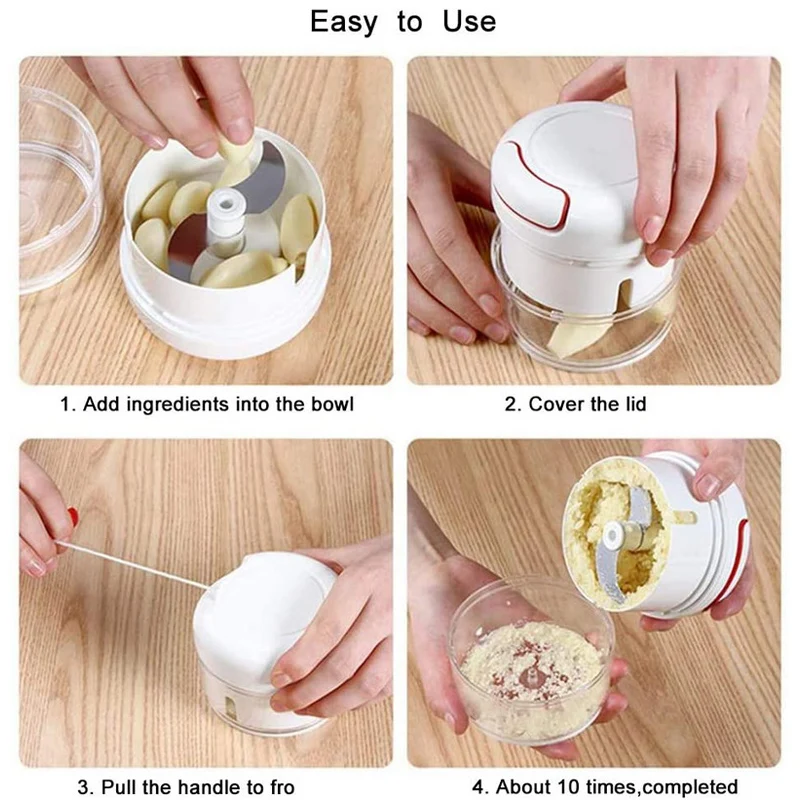 Easy to Use

1. Add ingredients into the bowl

2. Cover the lid

3. Pull the handle to fro

4. About 10 times,completed