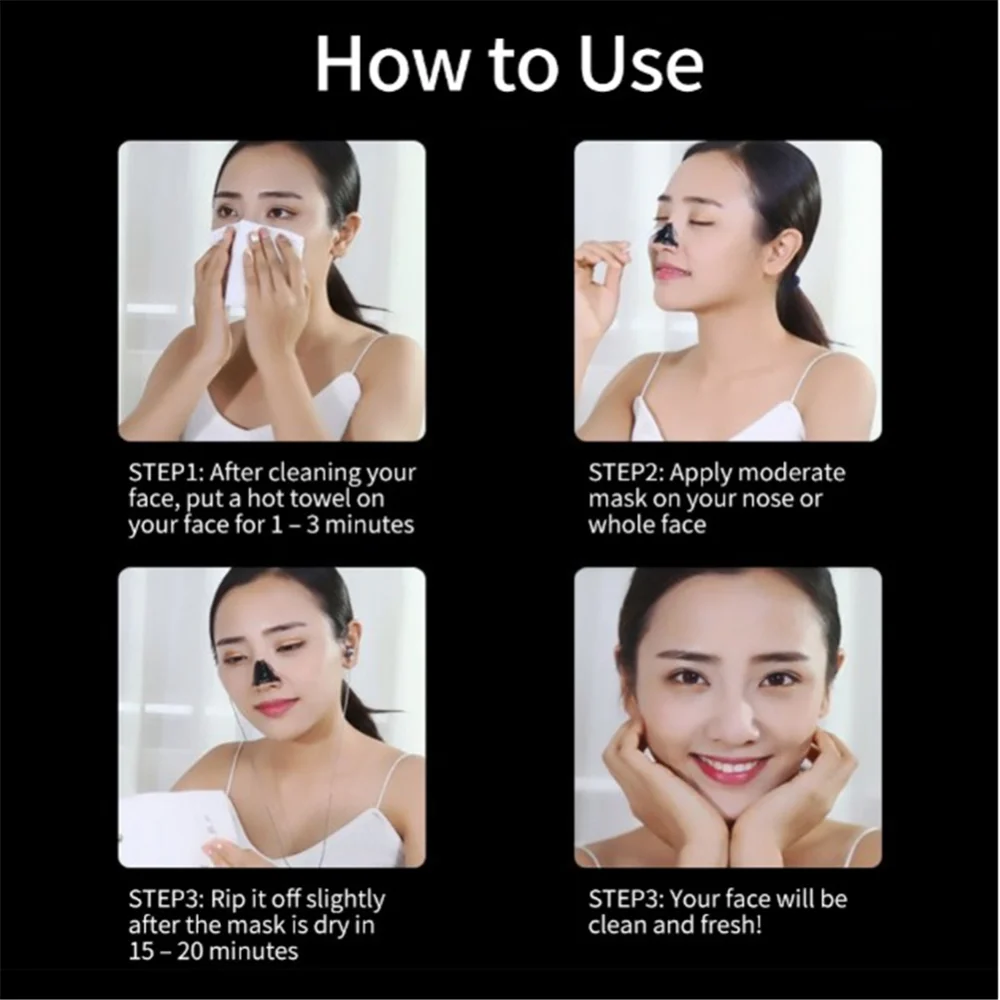 How to Use

STEP1: After cleaning your face, put a hot towel on your face for 1 – 3 minutes

STEP2: Apply moderate mask on your nose or whole face

STEP3: Rip it off slightly after the mask is dry in 15 – 20 minutes

STEP3: Your face will be clean and fresh!