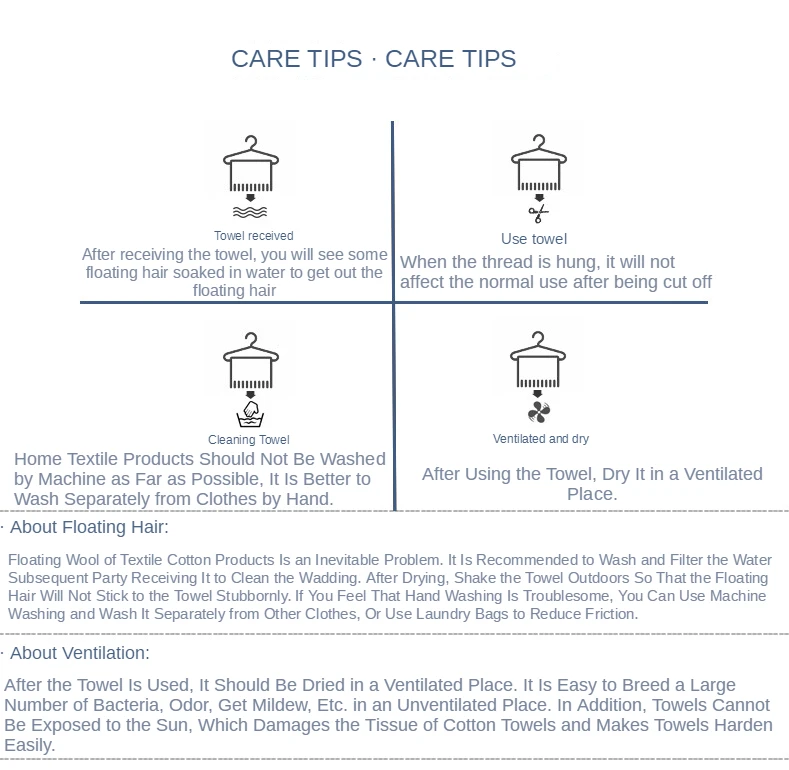 CARE TIPS · CARE TIPS

Towel received
After receiving the towel, you will see some floating hair soaked in water to get out the floating hair

Use towel
When the thread is hung, it will not affect the normal use after being cut off

Cleaning Towel
Home Textile Products Should Not Be Washed by Machine as Far as Possible, It Is Better to Wash Separately from Clothes by Hand.

Ventilated and dry
After Using the Towel, Dry It in a Ventilated Place.

· About Floating Hair:

Floating Wool of Textile Cotton Products Is an Inevitable Problem. It Is Recommended to Wash and Filter the Water Subsequent Party Receiving It to Clean the Wadding. After Drying, Shake the Towel Outdoors So That the Floating Hair Will Not Stick to the Towel Stubbornly. If You Feel That Hand Washing Is Troublesome, You Can Use Machine Washing and Wash It Separately from Other Clothes, Or Use Laundry Bags to Reduce Friction.

· About Ventilation:

After the Towel Is Used, It Should Be Dried in a Ventilated Place. It Is Easy to Breed a Large Number of Bacteria, Odor, Get Mildew, Etc. in an Unventilated Place. In Addition, Towels Cannot Be Exposed to the Sun, Which Damages the Tissue of Cotton Towels and Makes Towels Harden Easily.